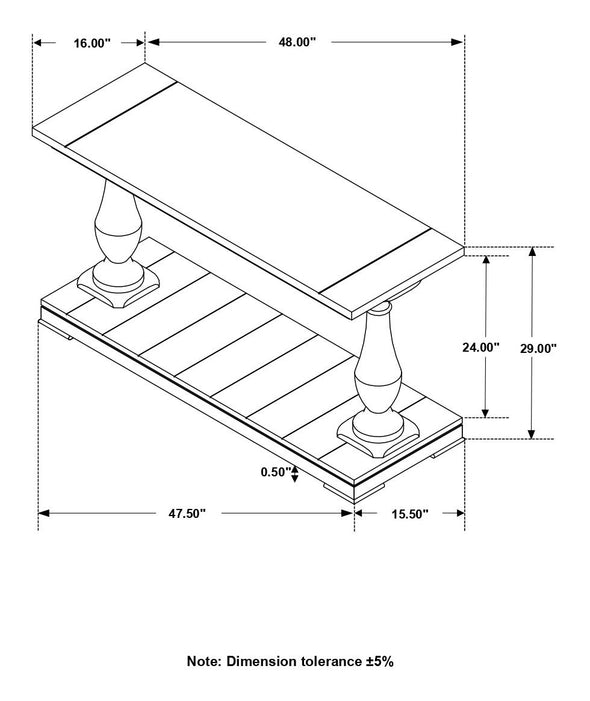 16.00"

48.00"

24.00"

29.00"

0.50"

47.50"

15.50"

Note: Dimension tolerance ±5%