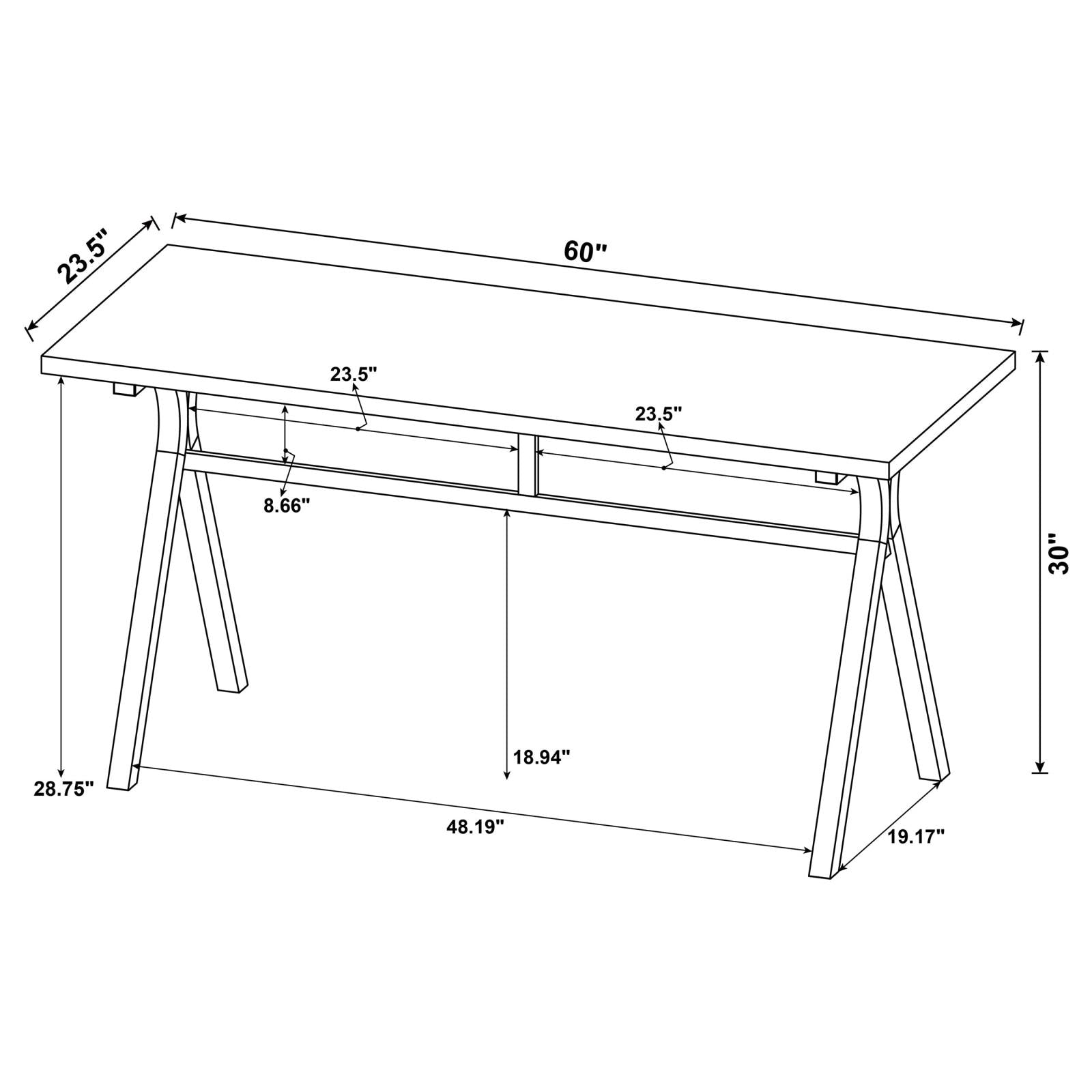 23.5"

60"

23.5"

23.5"

8.66"

30"

18.94"

28.75"

48.19"

19.17"