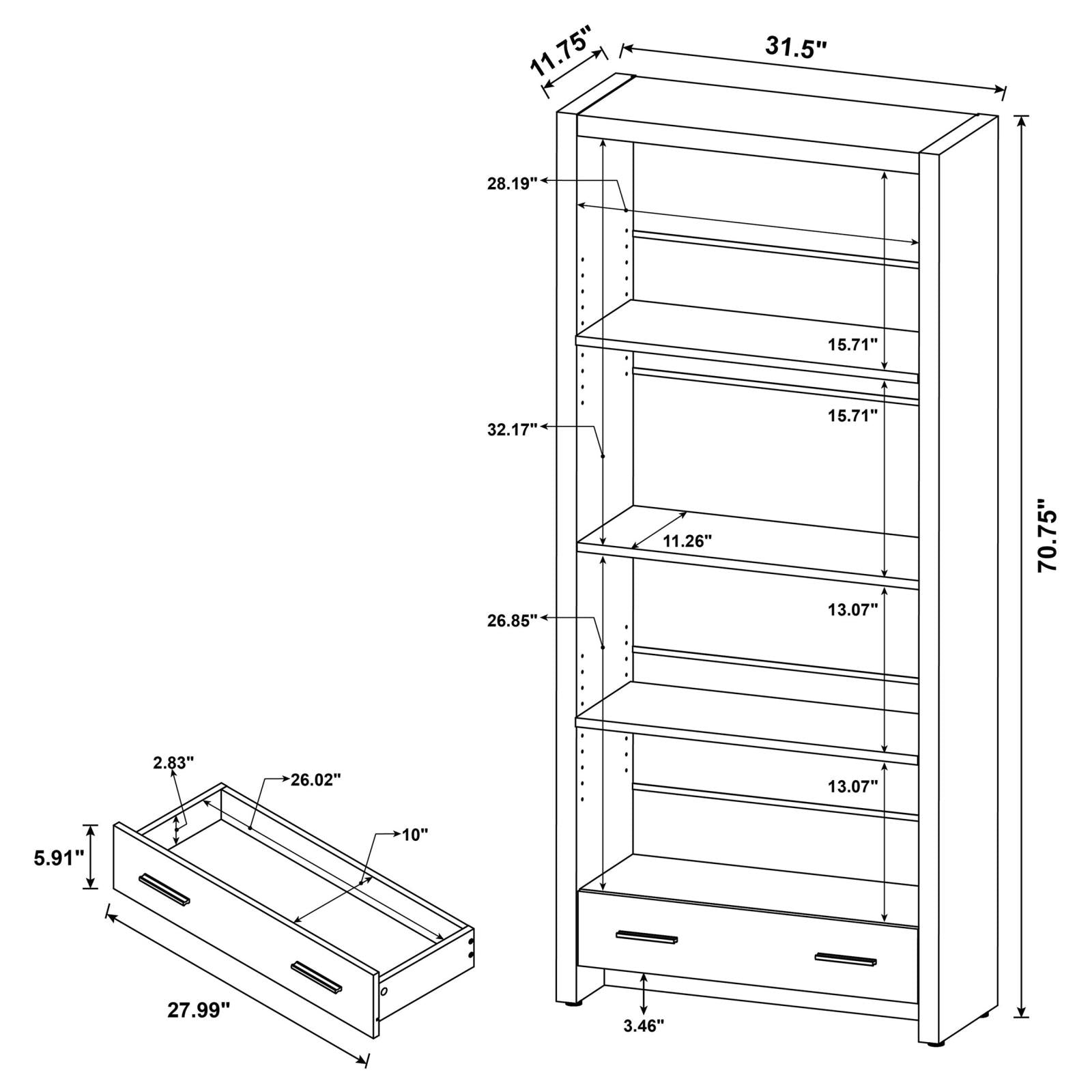 11.75"
31.5"
28.19"
15.71"
15.71"
32.17"
70.75"
11.26"
13.07"
26.85"
13.07"
2.83"
26.02"
10"
5.91"
27.99"
3.46"