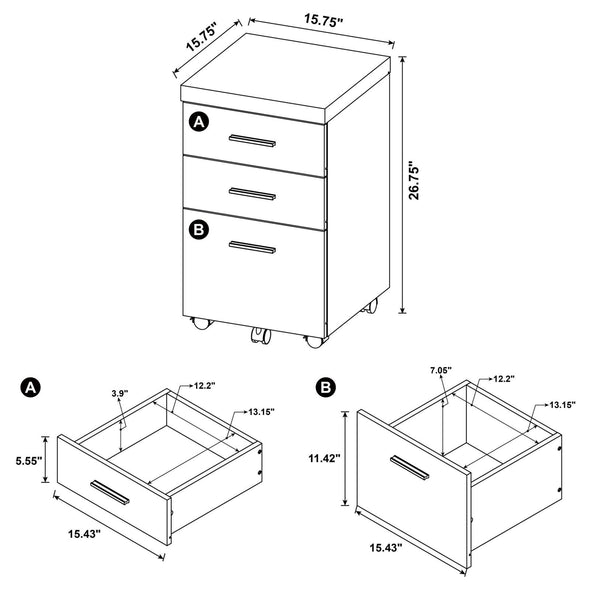 15.75"
15.75"
26.75"
A
B
A
3.9"
12.2"
13.15"
5.55"
15.43"
B
7.05"
12.2"
13.15"
11.42"
15.43"