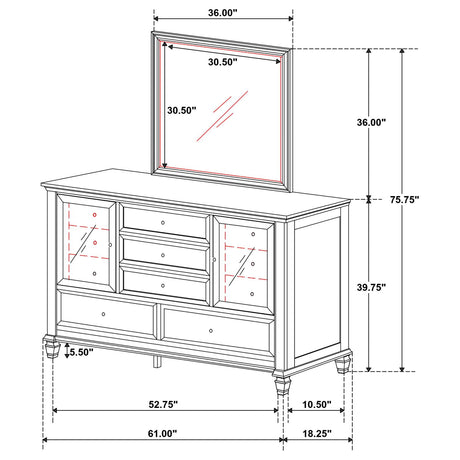 36.00"
30.50"
30.50"
36.00"
75.75"
39.75"
5.50"
52.75"
10.50"
61.00"
18.25"