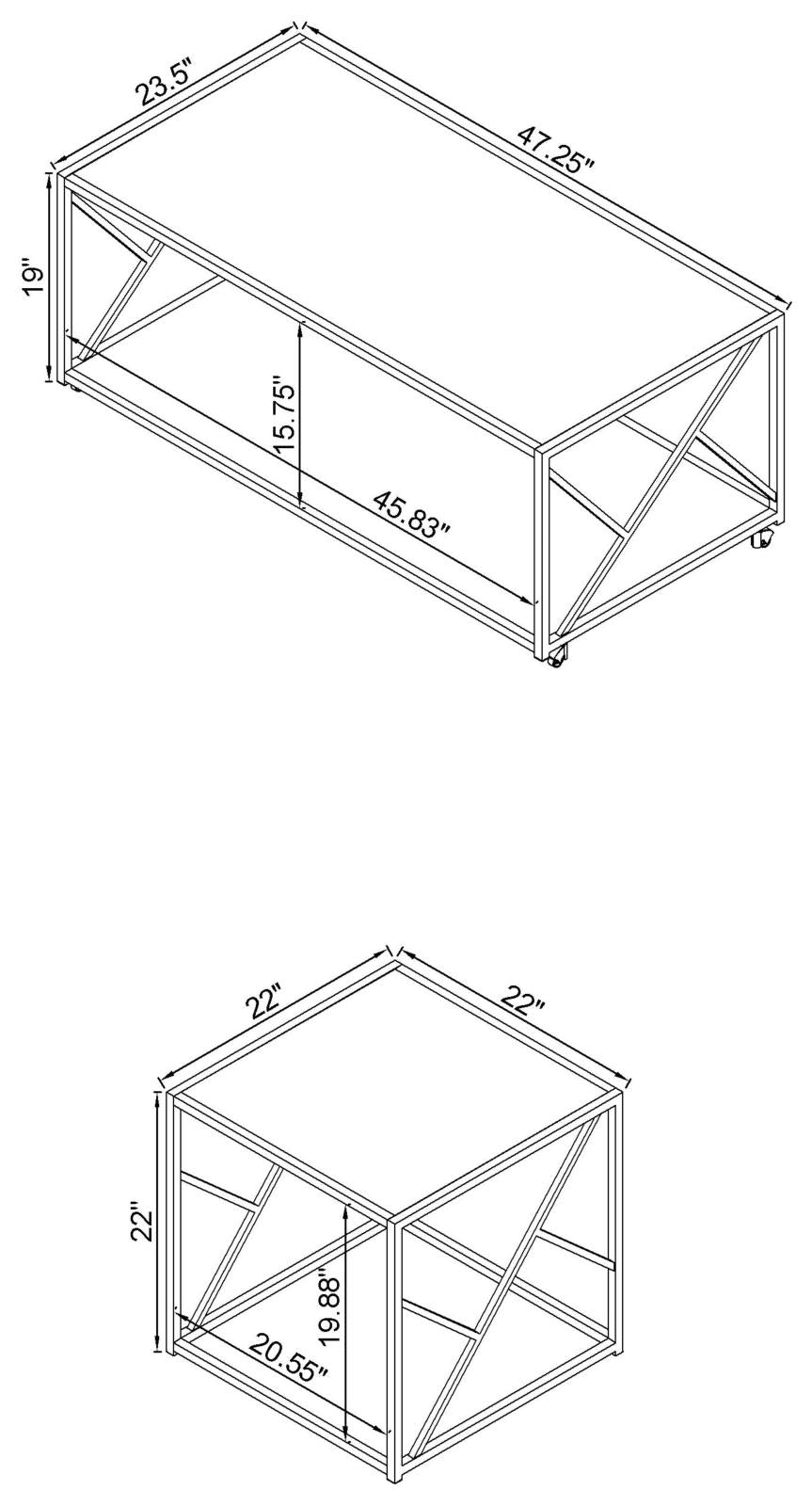 23.5"
47.25"
19"
15.75"
45.83"

22"
22"
22"
19.88"
20.55"