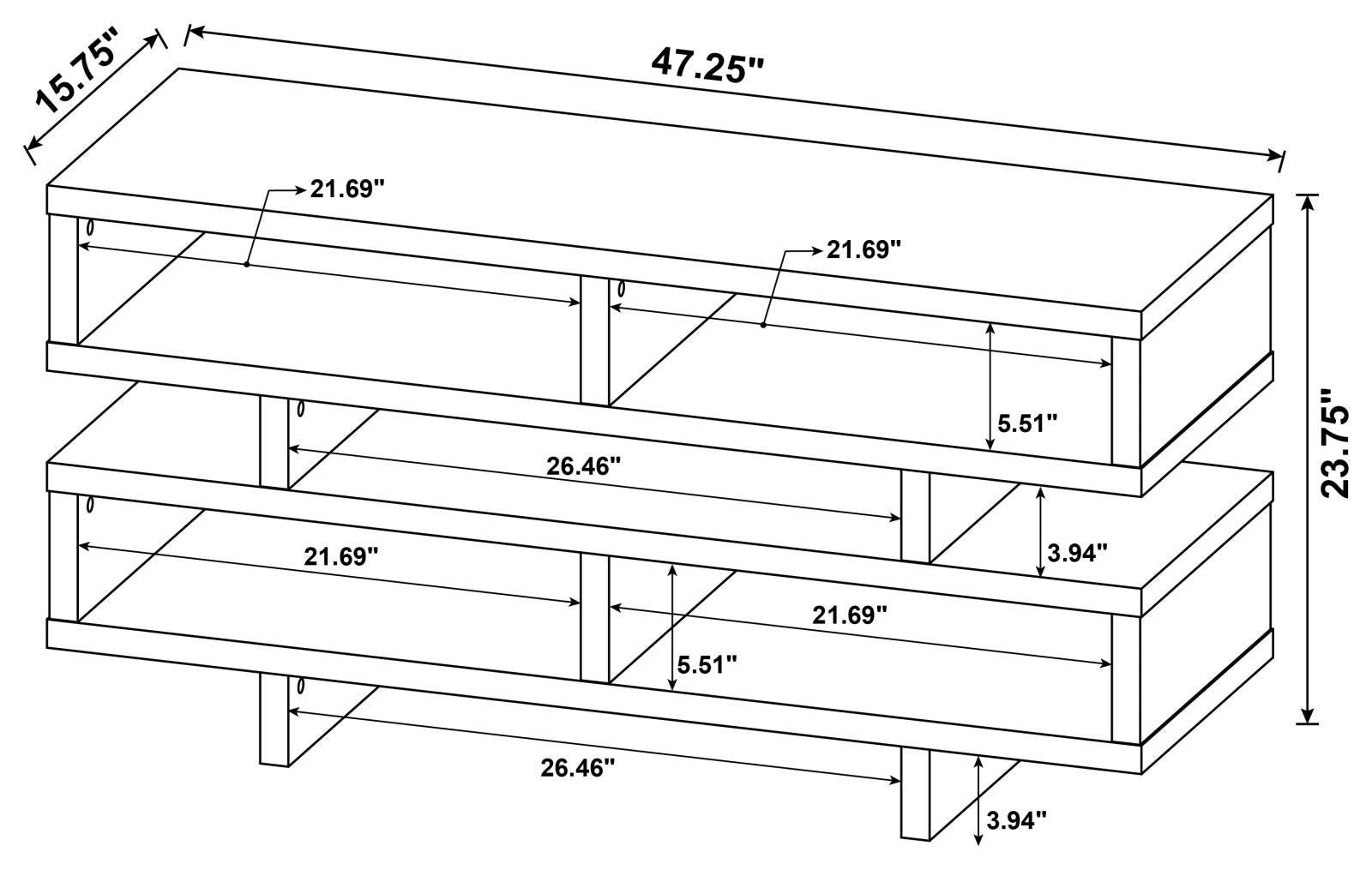 15.75"

47.25"

21.69"

21.69"

5.51"

23.75"

26.46"

3.94"

21.69"

21.69"

5.51"

26.46"

3.94"