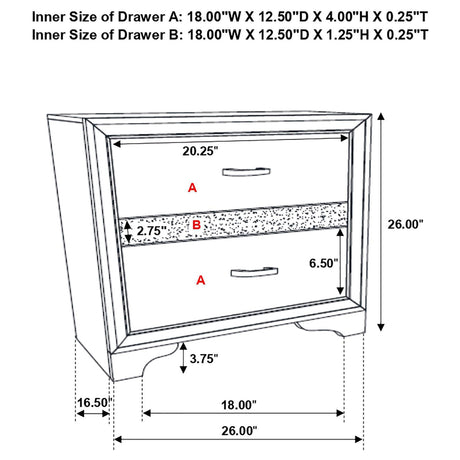 Inner Size of Drawer A: 18.00"W X 12.50"D X 4.00"H X 0.25"T
Inner Size of Drawer B: 18.00"W X 12.50"D X 1.25"H X 0.25"T

20.25"

A

2.75"

B

26.00"

6.50"

A

3.75"

16.50"

18.00"

26.00"