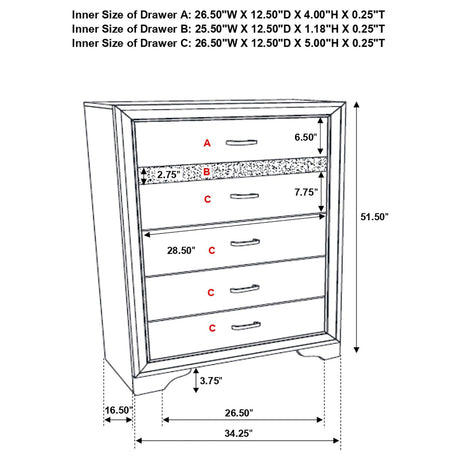 Inner Size of Drawer A: 26.50"W X 12.50"D X 4.00"H X 0.25"T
Inner Size of Drawer B: 25.50"W X 12.50"D X 1.18"H X 0.25"T
Inner Size of Drawer C: 26.50"W X 12.50"D X 5.00"H X 0.25"T

A
6.50"
2.75"
B
C
7.75"
51.50"
28.50"
C
C
C
3.75"
16.50"
26.50"
34.25"