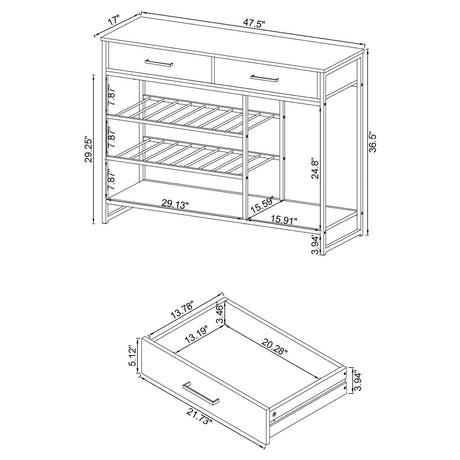 17"
47.5"
7.87"
7.87"
7.87"
29.25"
36.5"
24.8"
29.13"
15.59"
15.91"
3.94"
13.78"
3.46"
13.19"
20.28"
5.12"
3.94"
21.73"