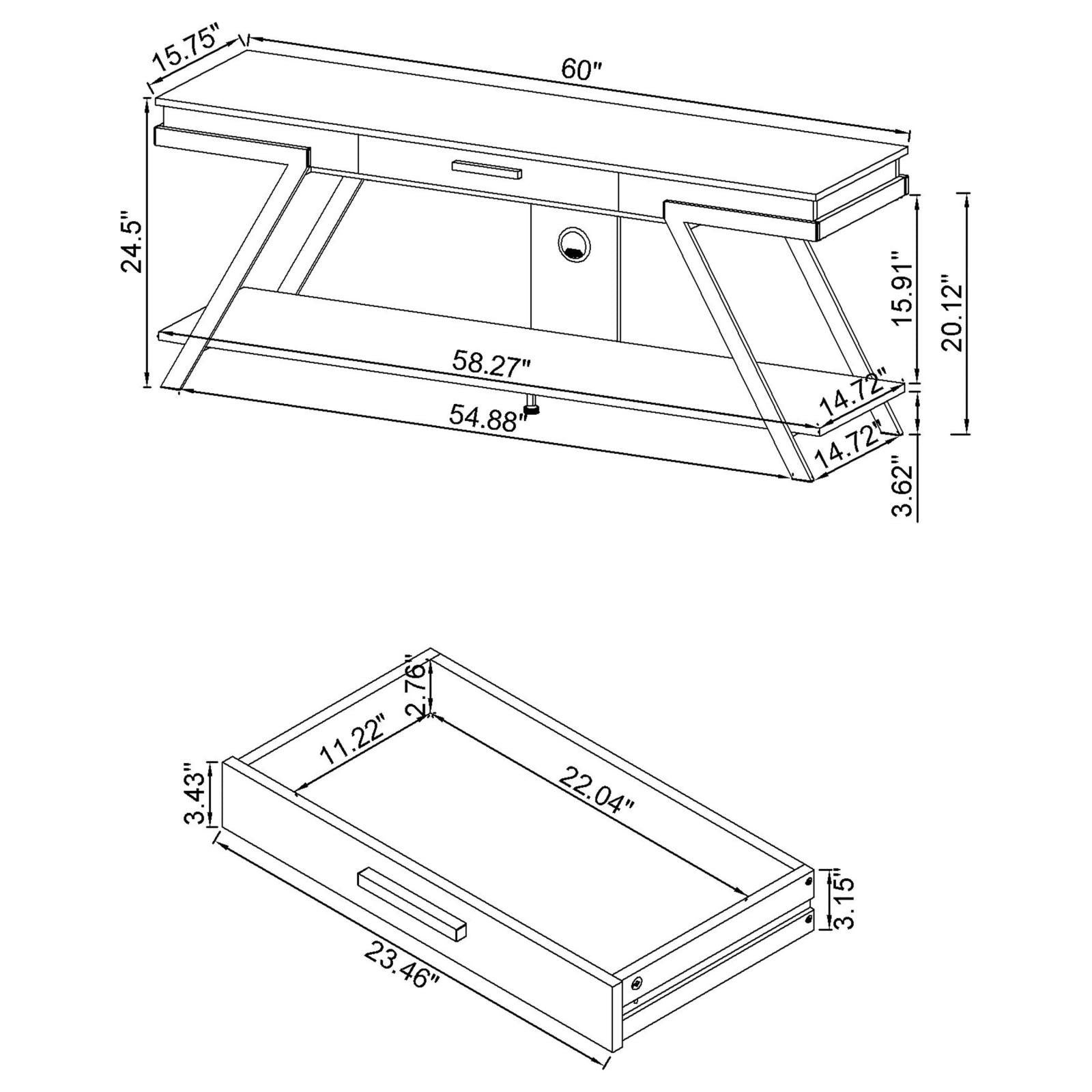 15.75"

60"

24.5"

15.91"

20.12"

58.27"

14.72"

54.88"

14.72"

3.62"

2.76"

11.22"

22.04"

3.43"

3.15"

23.46"