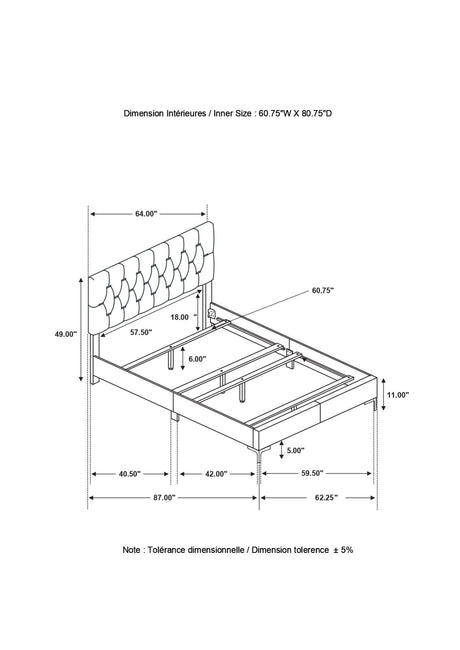 Dimension Intérieures / Inner Size : 60.75"W X 80.75"D

64.00"

60.75"

18.00

49.00"

57.50"

6.00"

11.00"

5.00"

40.50"

42.00"

59.50"

87.00"

62.25"

Note : Tolérance dimensionnelle / Dimension tolerence ± 5%