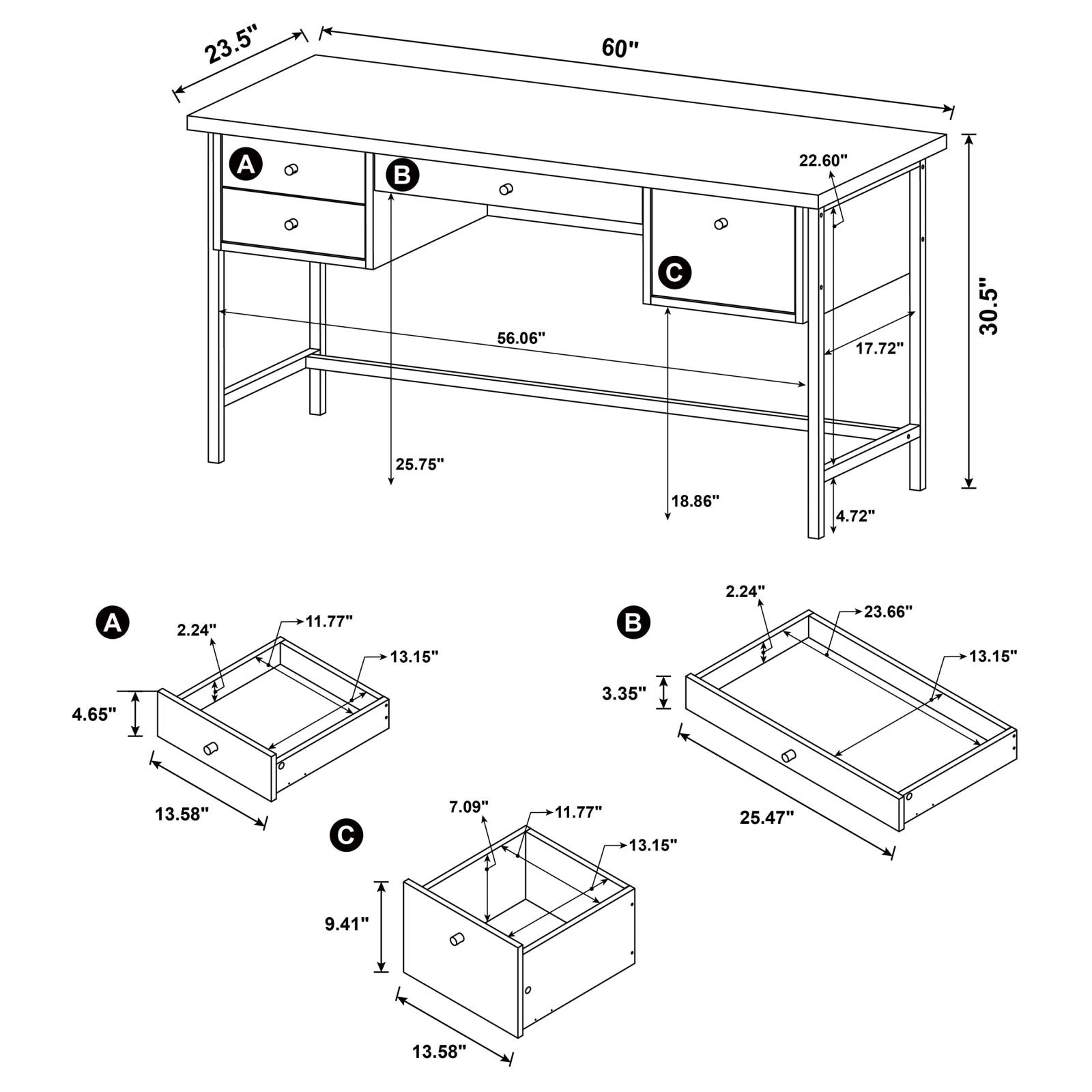 23.5"

60"

A

B

22.60"

C

30.5"

56.06"

17.72"

25.75"

18.86"

4.72"

A

2.24"

11.77"

13.15"

4.65"

13.58"

B

2.24"

23.66"

13.15"

3.35"

25.47"

C

7.09"

11.77"

13.15"

9.41"

13.58"