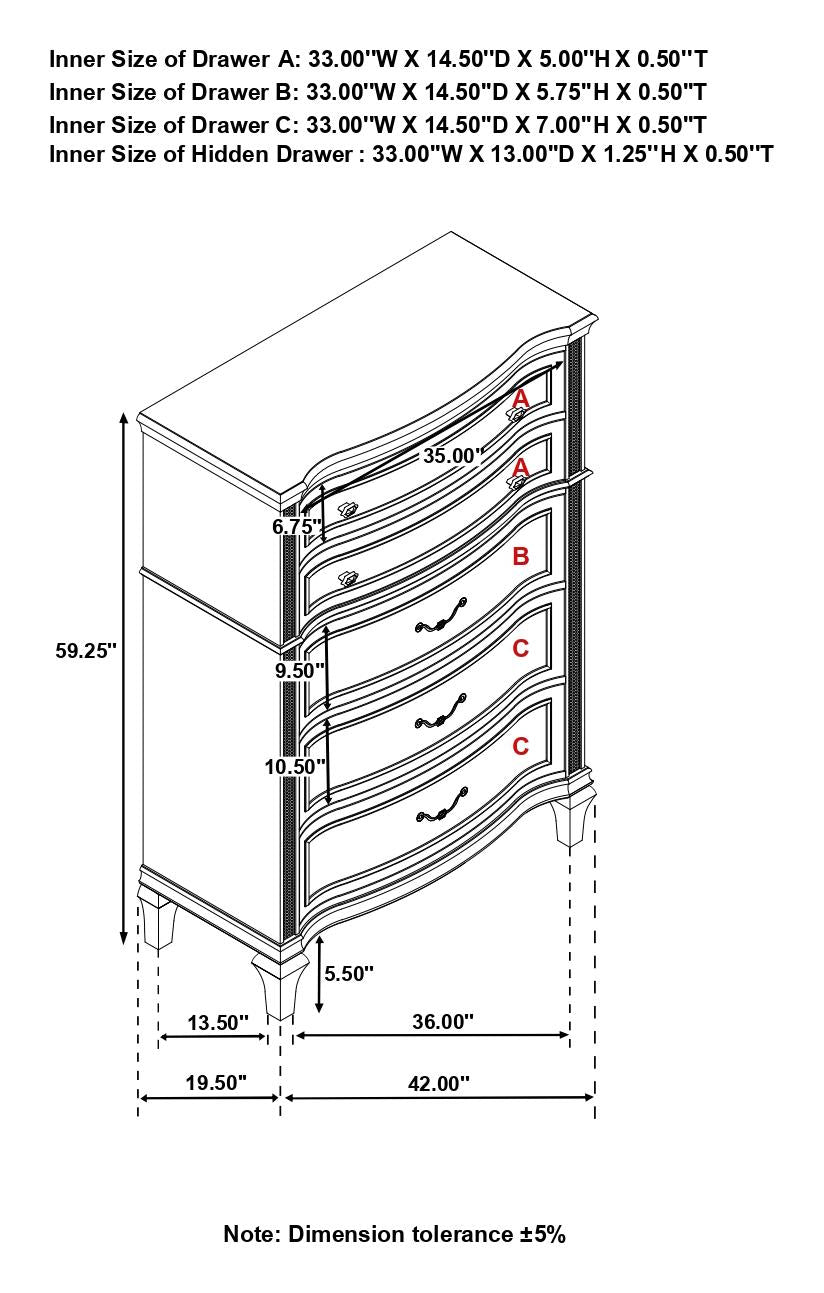 Inner Size of Drawer A: 33.00''W X 14.50''D X 5.00''H X 0.50''T
Inner Size of Drawer B: 33.00''W X 14.50''D X 5.75''H X 0.50''T
Inner Size of Drawer C: 33.00''W X 14.50''D X 7.00''H X 0.50''T
Inner Size of Hidden Drawer : 33.00''W X 13.00''D X 1.25''H X 0.50''T

A
35.00''
A
6.75''
B
59.25''
C
9.50''
C
10.50''
5.50''
13.50''
36.00''
19.50''
42.00''

Note: Dimension tolerance ±5%