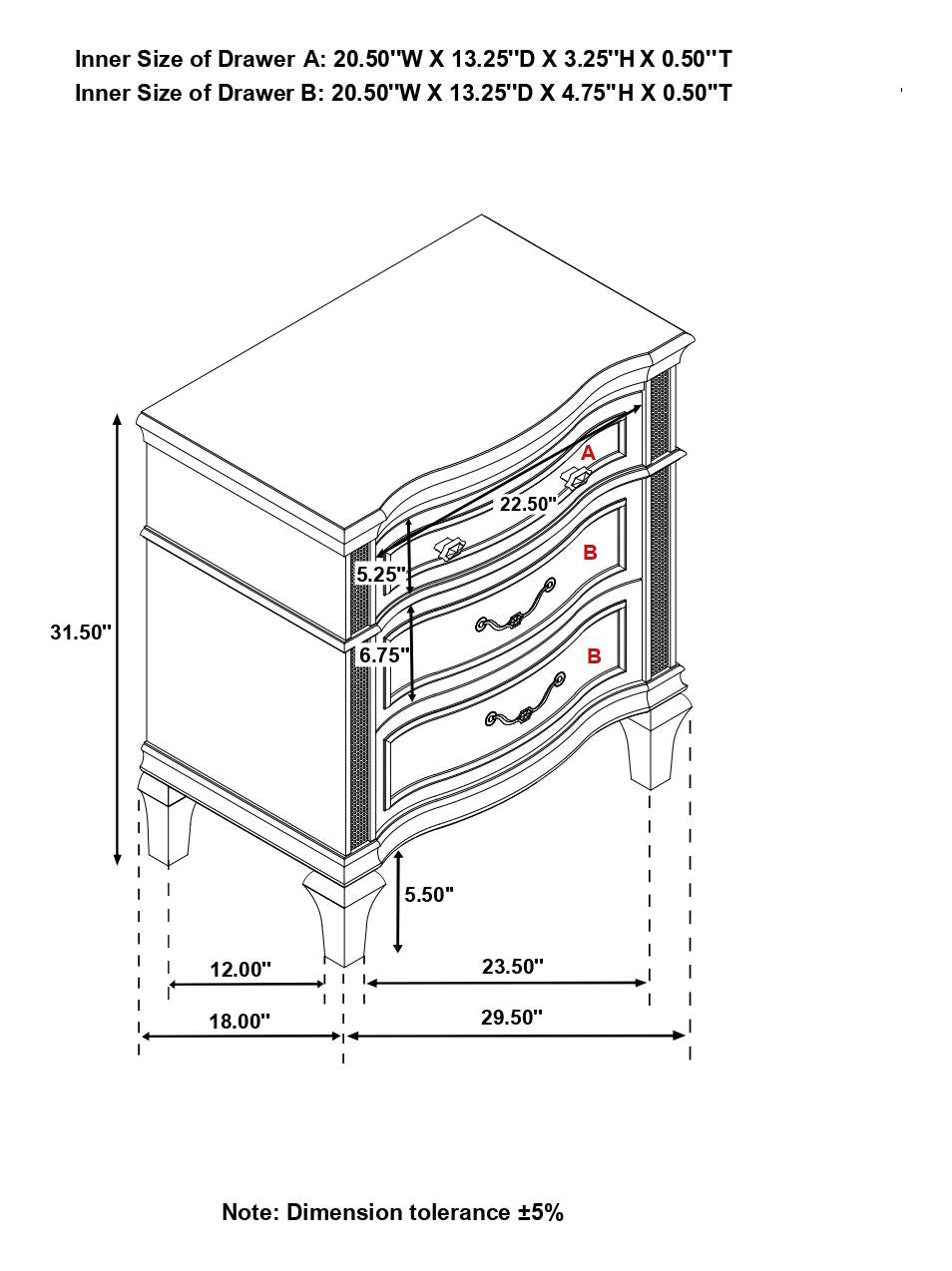 Inner Size of Drawer A: 20.50''W X 13.25''D X 3.25''H X 0.50''T
Inner Size of Drawer B: 20.50''W X 13.25''D X 4.75''H X 0.50''T

A
22.50"
B
5.25"
31.50"
6.75"
B
5.50"
12.00"
23.50"
18.00"
29.50"

Note: Dimension tolerance ±5%