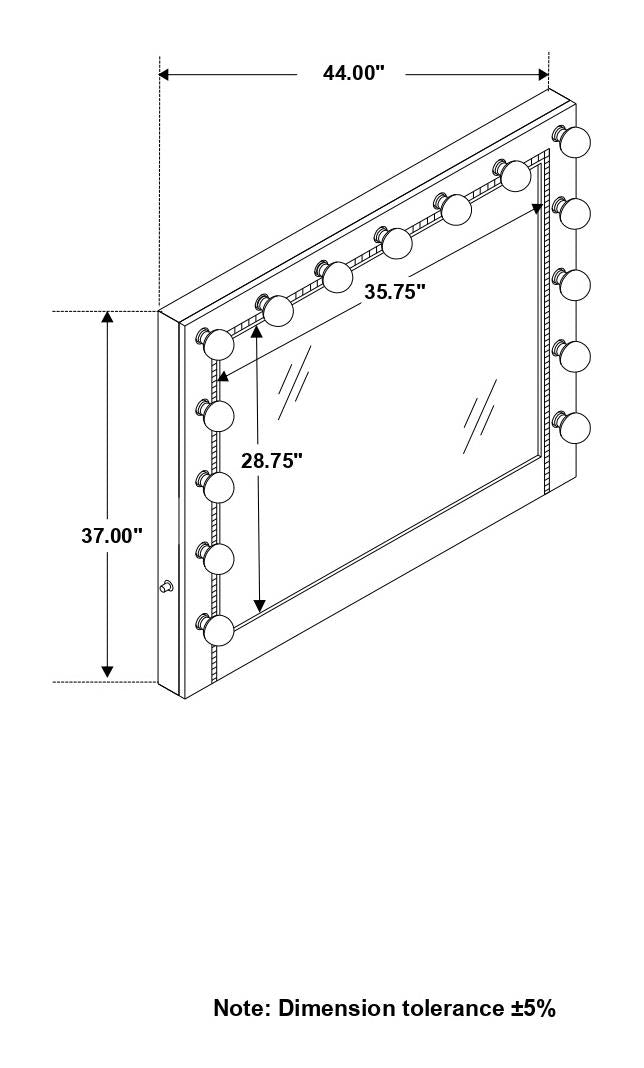 44.00"

35.75"

28.75"

37.00"

Note: Dimension tolerance ±5%