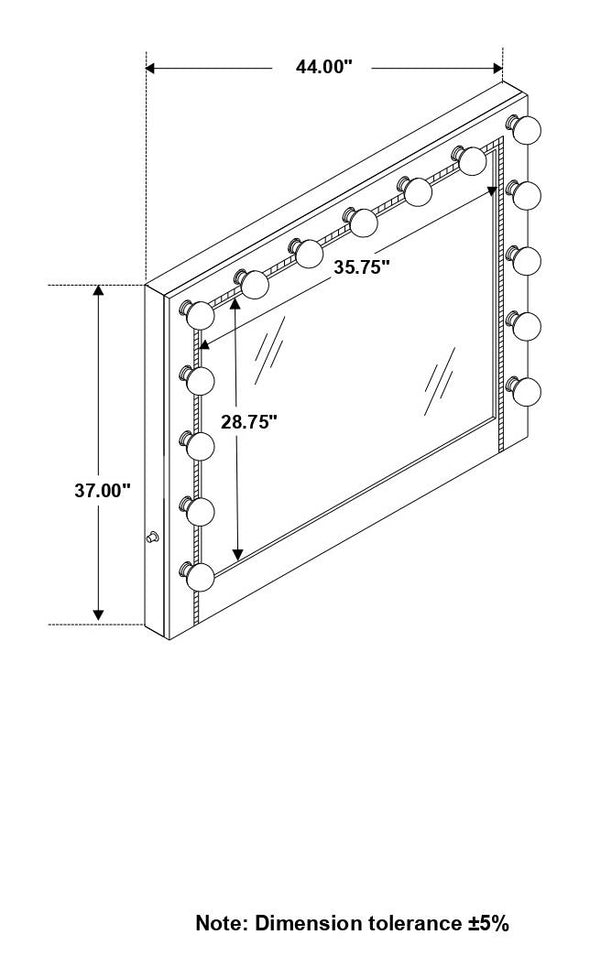 44.00"

35.75"

28.75"

37.00"

Note: Dimension tolerance ±5%