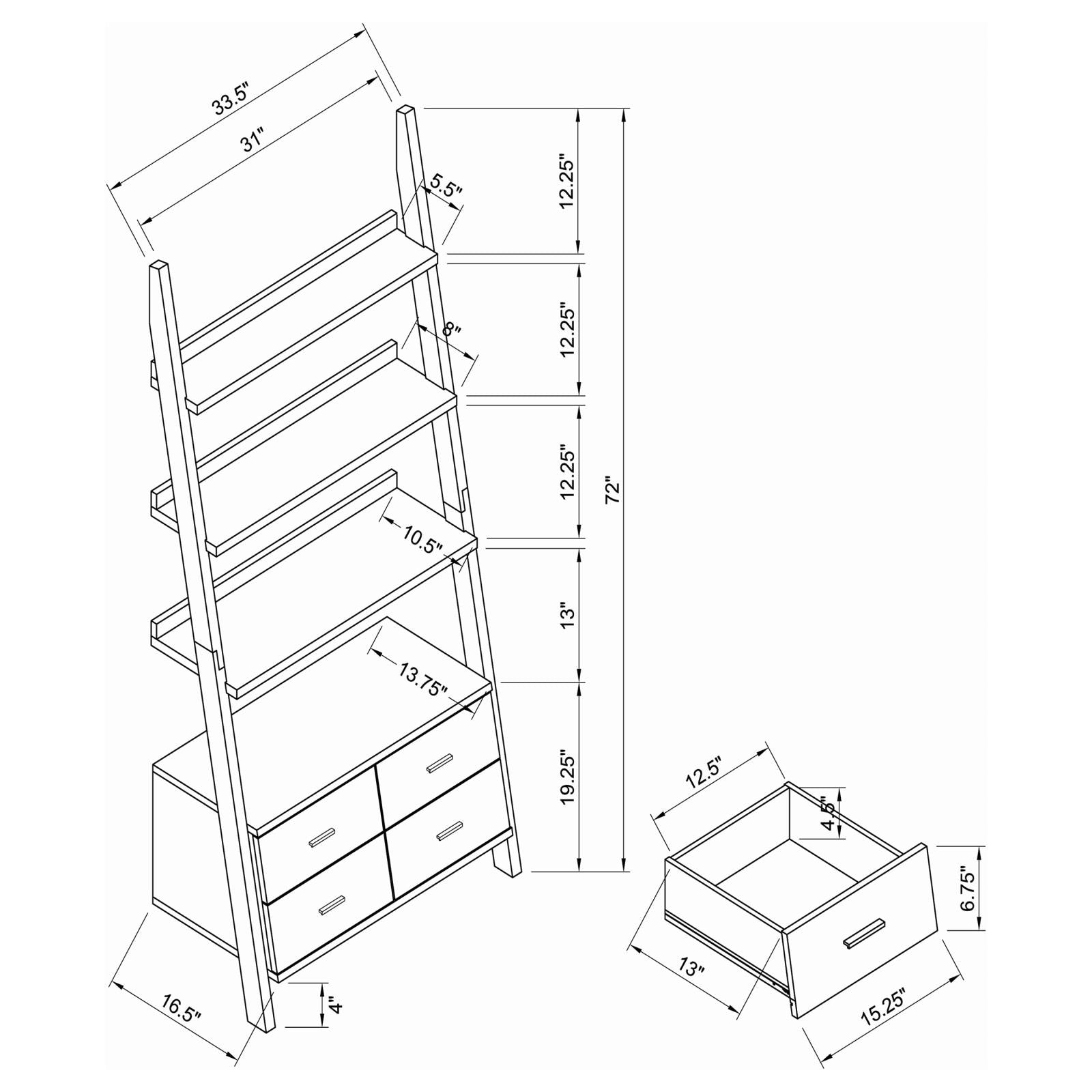 33.5"
31"
5.5"
8"
10.5"
13.75"
12.25"
12.25"
12.25"
13"
19.25"
72"
16.5"
4"
12.5"
4.5"
6.75"
13"
15.25"