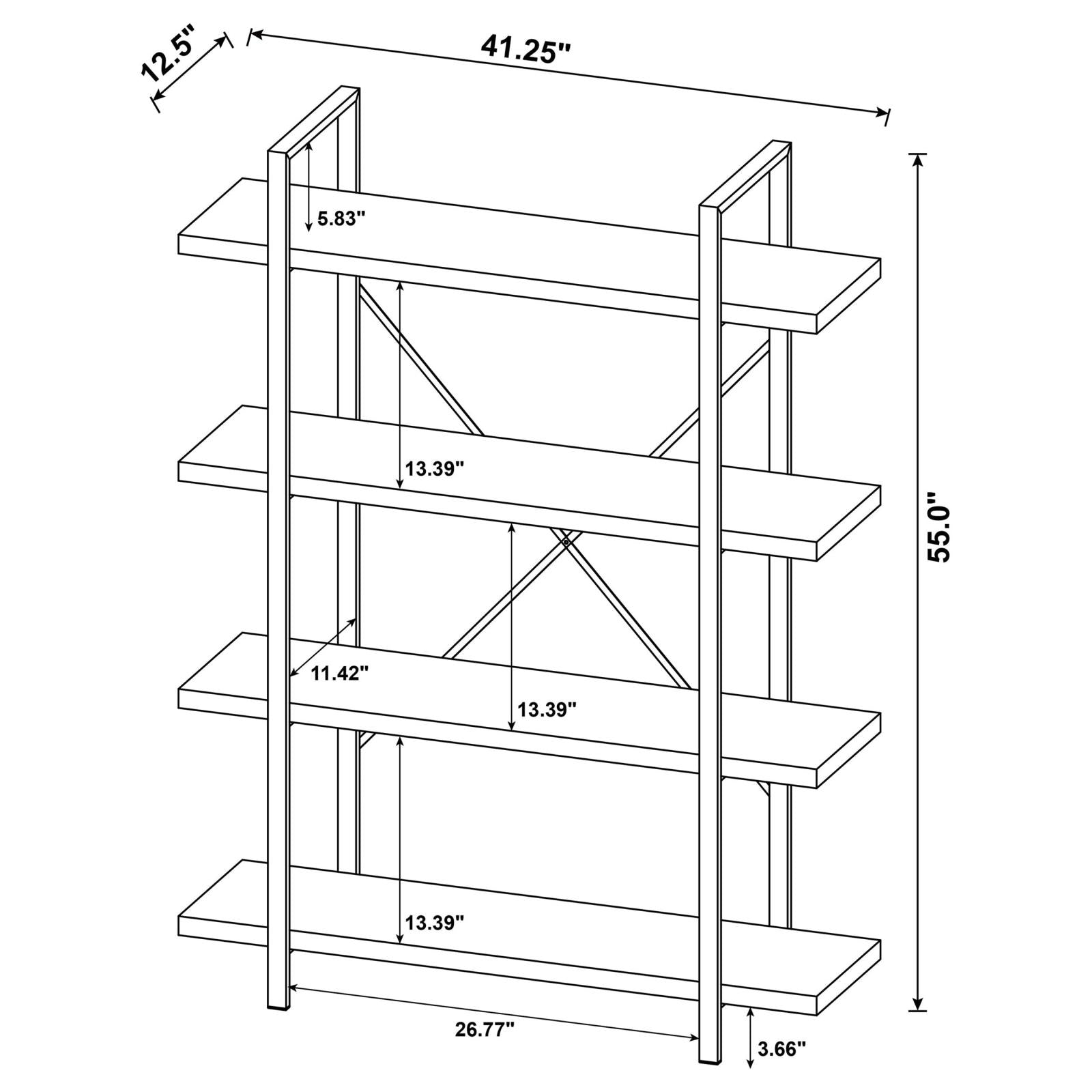 12.5"

41.25"

55.0"

5.83"

13.39"

11.42"

13.39"

13.39"

26.77"

3.66"