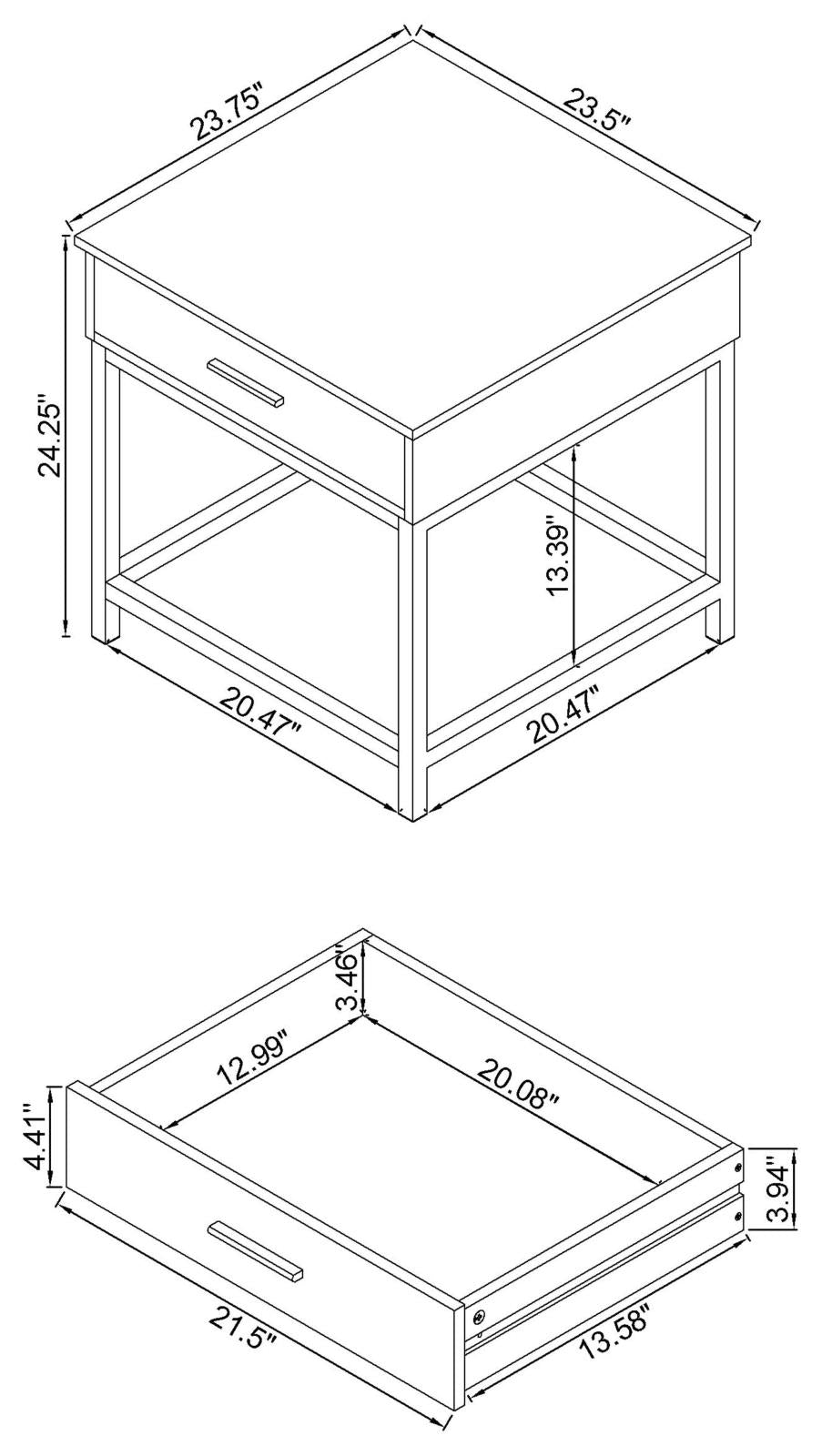 23.75"
23.5"
24.25"
13.39"
20.47"
20.47"

3.46"
12.99"
20.08"
4.41"
3.94"
21.5"
13.58"