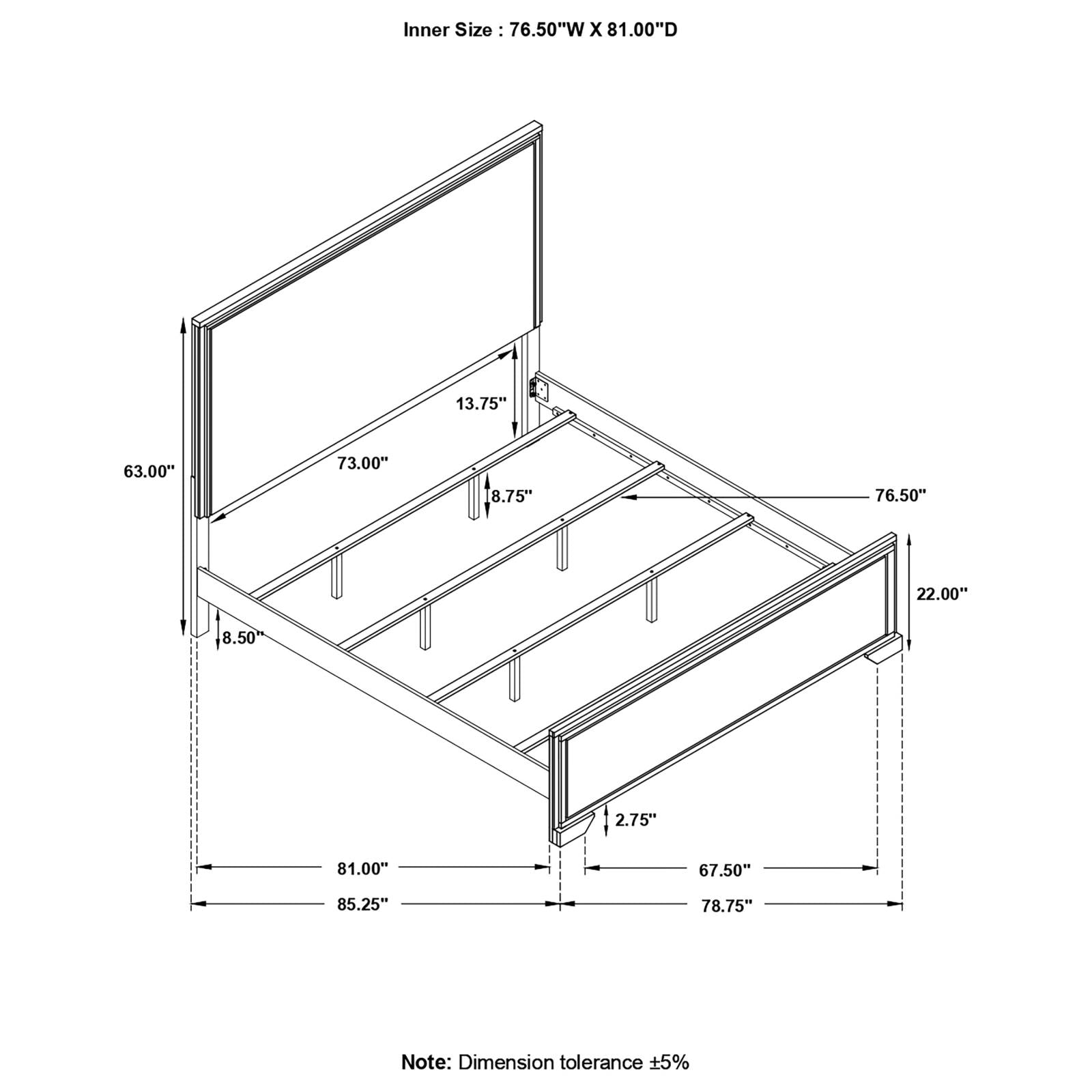 Inner Size : 76.50"W X 81.00"D

13.75"

63.00"

73.00"

8.75"

76.50"

22.00"

8.50"

2.75"

81.00"

67.50"

85.25"

78.75"

Note: Dimension tolerance ±5%