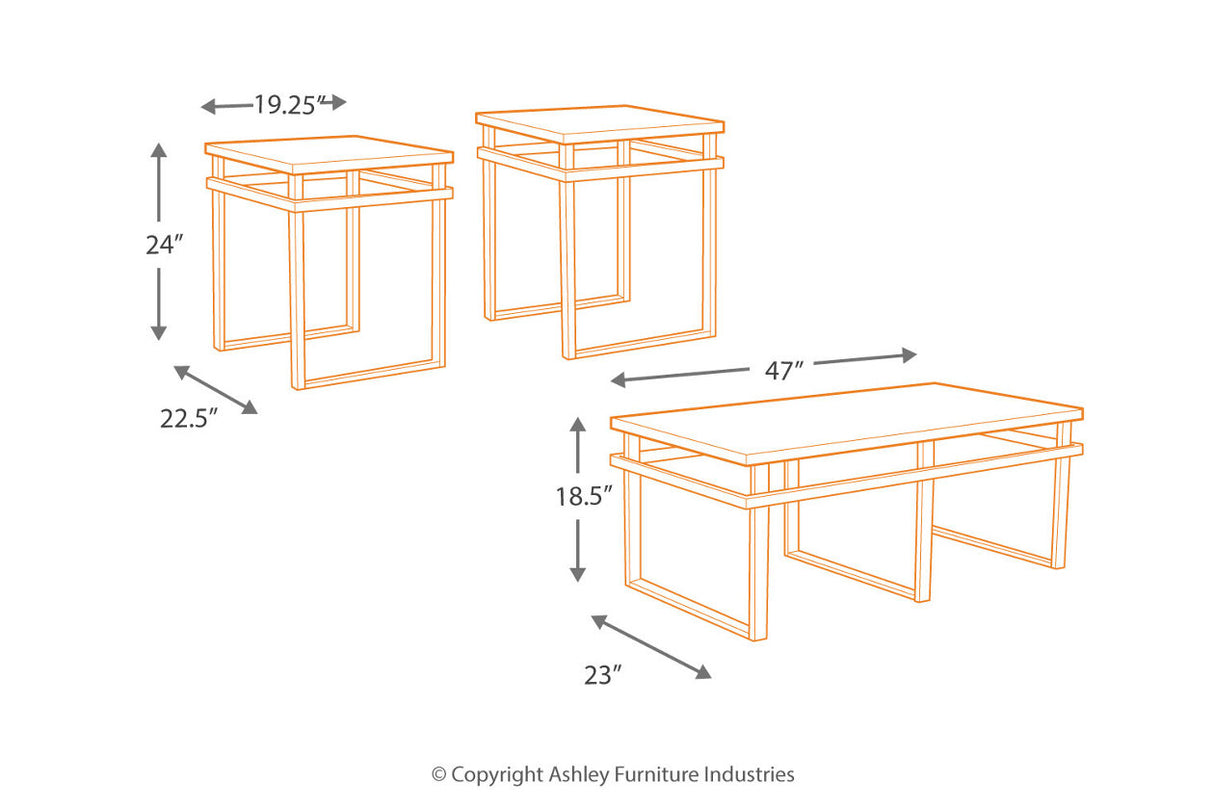 19.25″

24″

22.5″

47″

18.5″

23″

© Copyright Ashley Furniture Industries