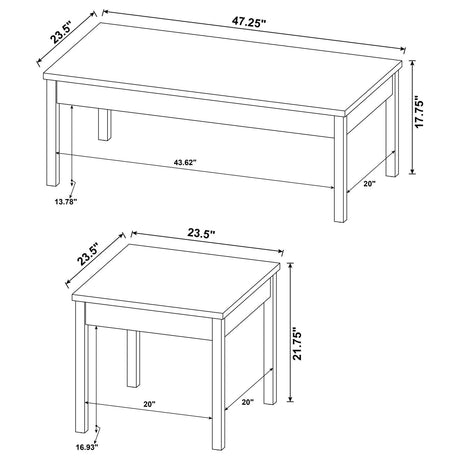 23.5"
47.25"
17.75"
43.62"
20"
13.78"
23.5"
23.5"
21.75"
20"
20"
16.93"