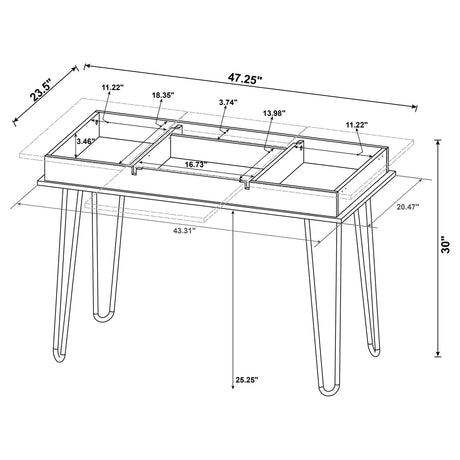 23.5"
47.25"
11.22"
18.35"
3.74"
13.98"
11.22"
3.46"
16.73"
20.47"
43.31"
30"
25.25"