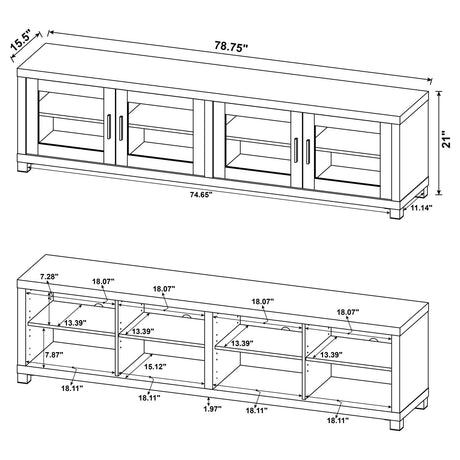 15.5"
78.75"
21"
74.65"
11.14"

7.28"
18.07"
18.07"
18.07"
18.07"
13.39"
13.39"
13.39"
13.39"
7.87"
15.12"
18.11"
18.11"
1.97"
18.11"
18.11"