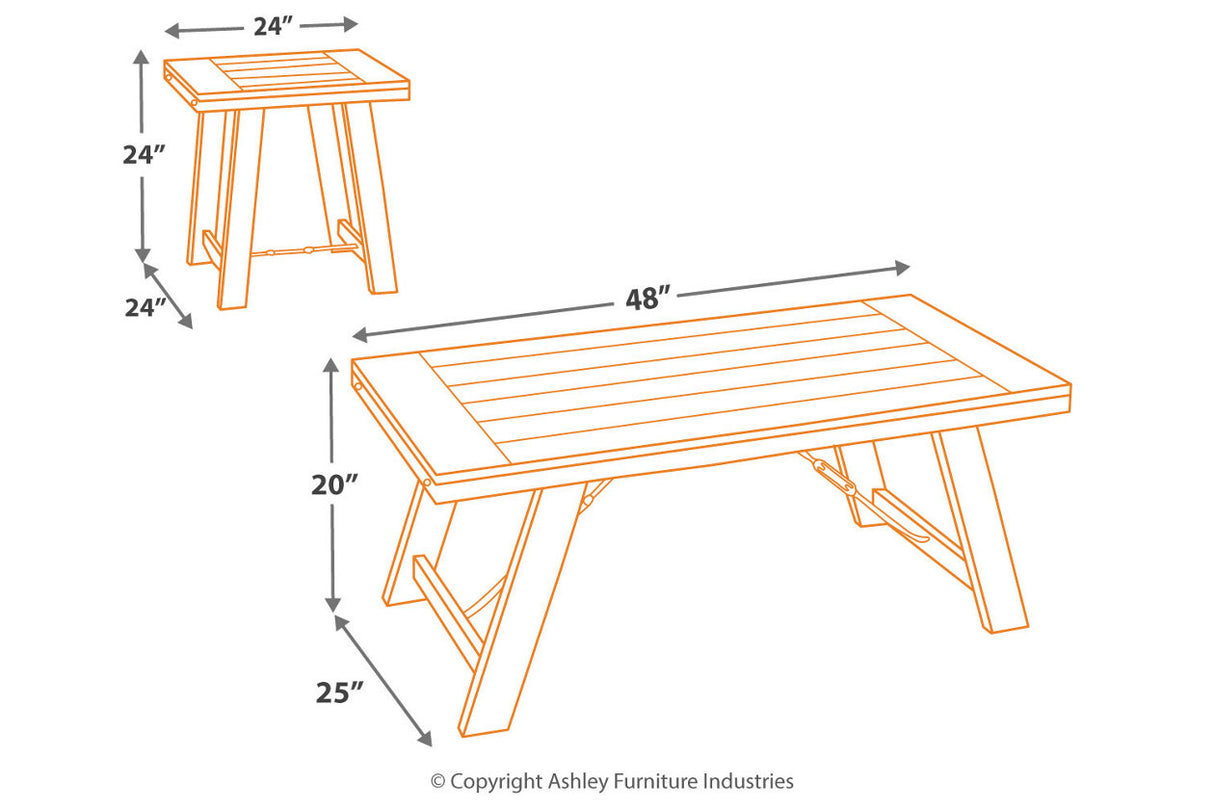 24″

24″

24″

48″

20″

25″

© Copyright Ashley Furniture Industries