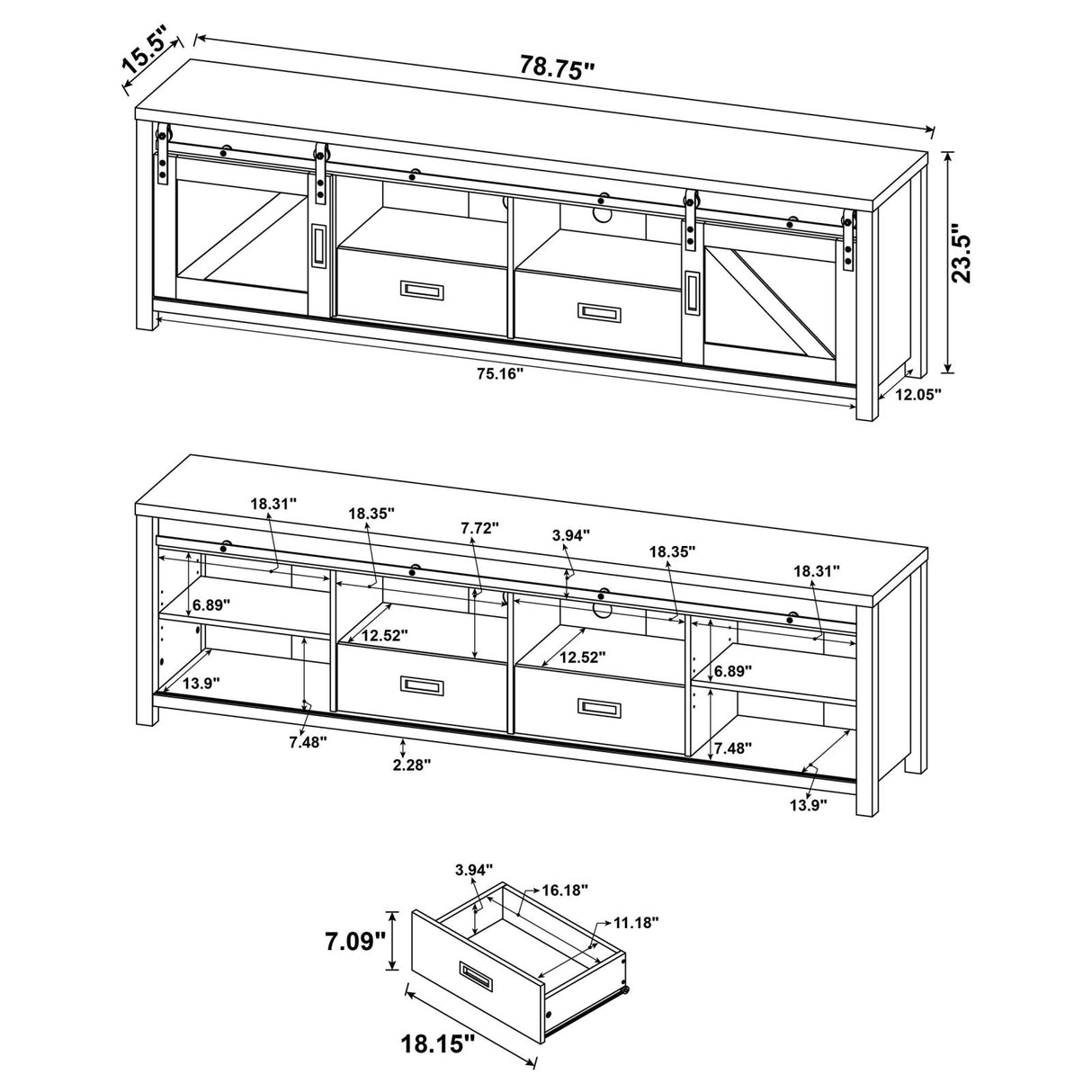 15.5"
78.75"
23.5"
75.16"
12.05"

18.31"
18.35"
7.72"
3.94"
18.35"
18.31"
6.89"
12.52"
12.52"
6.89"
13.9"
7.48"
2.28"
7.48"
13.9"

3.94"
16.18"
11.18"
7.09"
18.15"