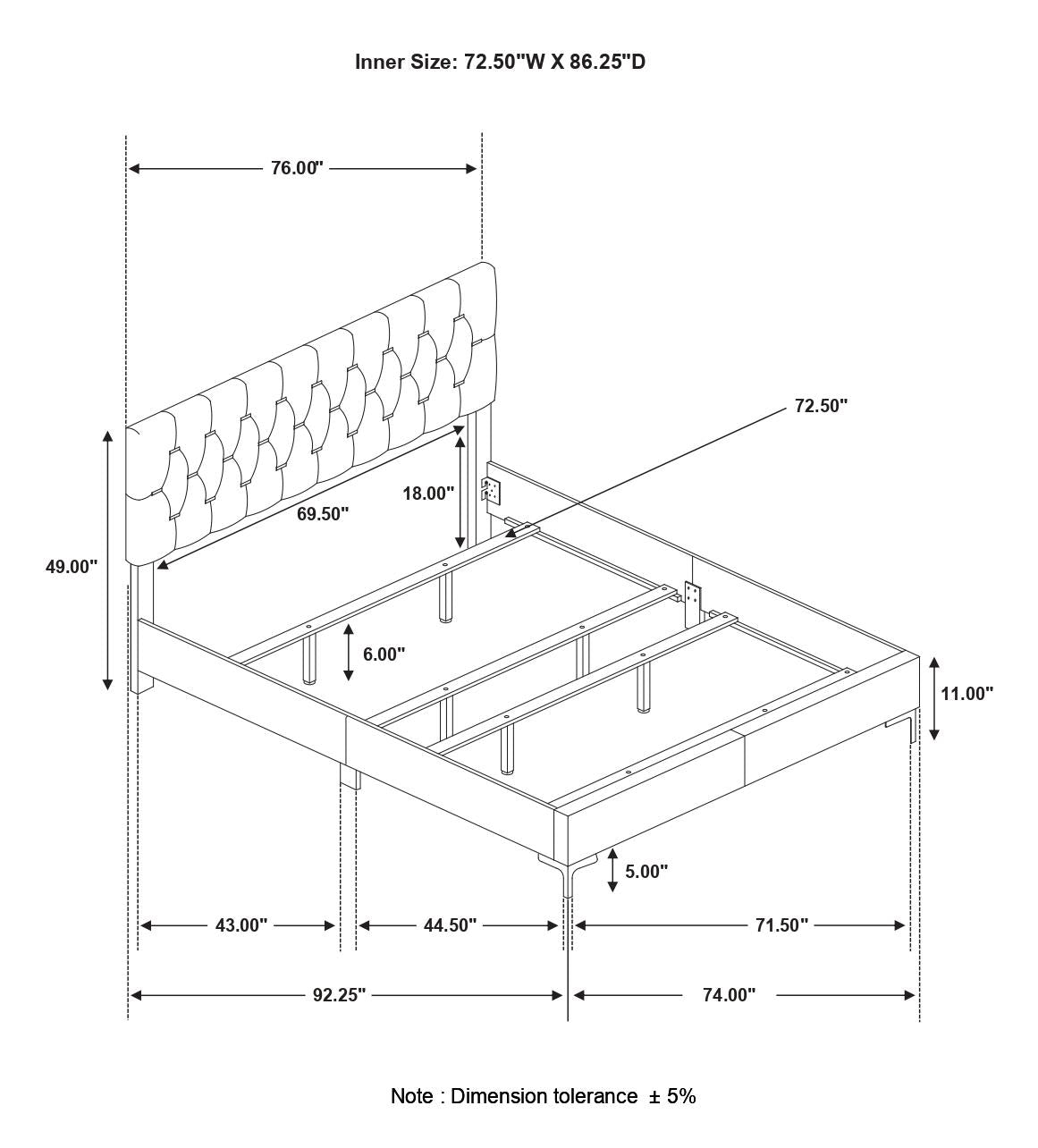 Inner Size: 72.50"W X 86.25"D

76.00"

72.50"

18.00"

69.50"

49.00"

6.00"

11.00"

5.00"

43.00"

44.50"

71.50"

92.25"

74.00"

Note : Dimension tolerance ± 5%