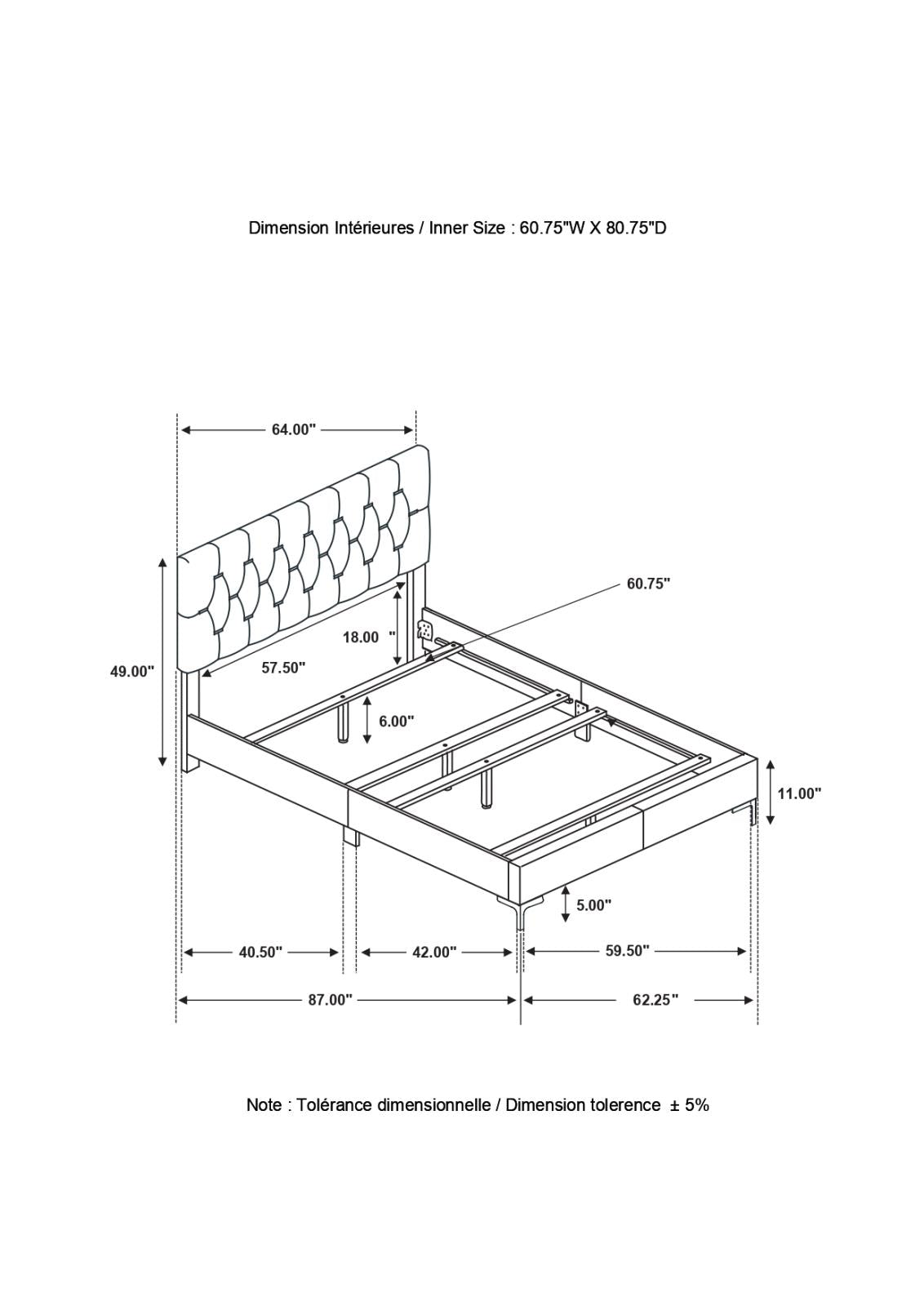 Dimension Intérieures / Inner Size : 60.75"W X 80.75"D

64.00"

60.75"

18.00 "

49.00"

57.50"

6.00"

11.00"

5.00"

40.50"

42.00"

59.50"

87.00"

62.25"

Note : Tolérance dimensionnelle / Dimension tolerence ± 5%