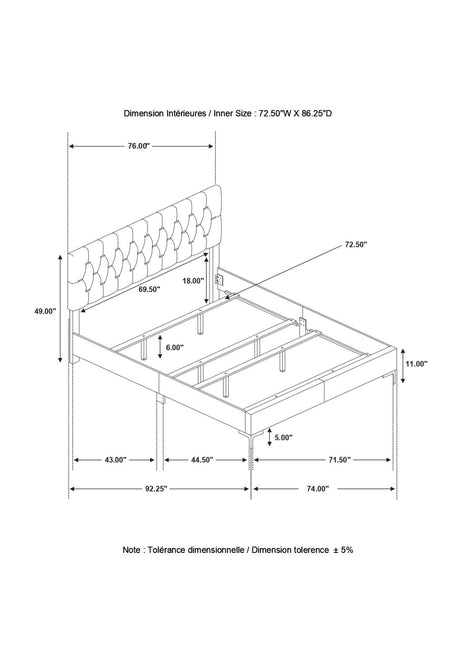 Dimension Intérieures / Inner Size : 72.50"W X 86.25"D

76.00"

72.50"

18.00"

69.50"

49.00"

6.00"

11.00"

5.00"

43.00"

44.50"

71.50"

92.25"

74.00"

Note : Tolérance dimensionnelle / Dimension tolerence ± 5%