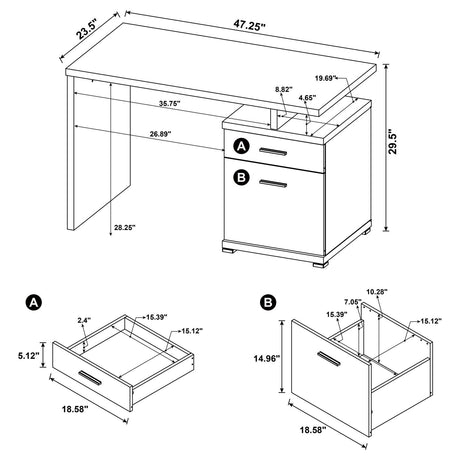 23.5"
47.25"
19.69"
8.82"
4.65"
35.75"
26.89"
29.5"
A
B
28.25"

A
2.4"
15.39"
15.12"
5.12"
18.58"

B
10.28"
7.05"
15.39"
15.12"
14.96"
18.58"