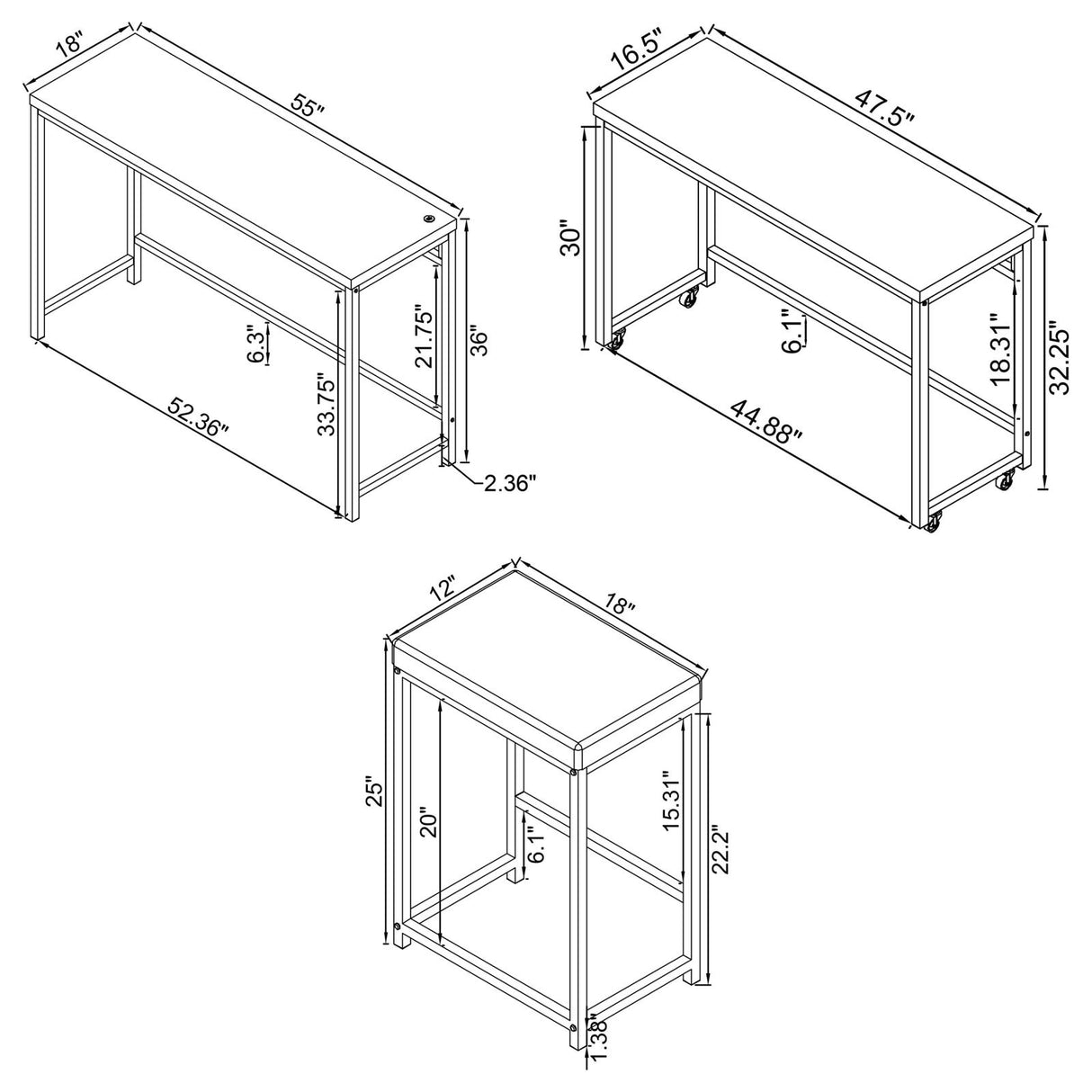 18"
55"
6.3"
21.75"
36"
33.75"
52.36"
2.36"

16.5"
47.5"
30"
6.1"
18.31"
32.25"
44.88"

12"
18"
25"
20"
6.1"
15.31"
22.2"
1.38"