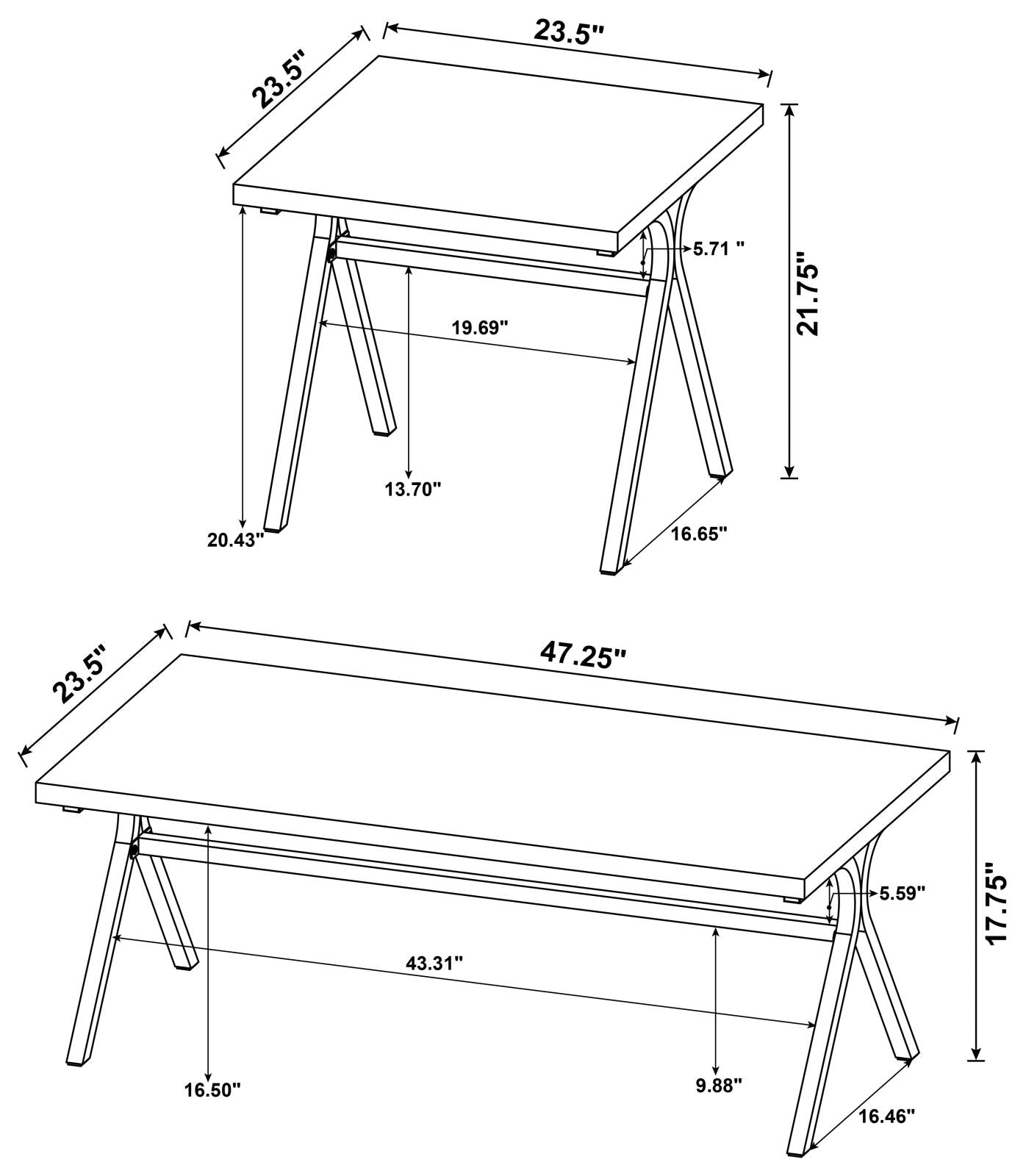 23.5"

23.5"

21.75"

5.71 "

19.69"

13.70"

20.43"

16.65"

23.5"

47.25"

17.75"

5.59"

43.31"

16.50"

9.88"

16.46"