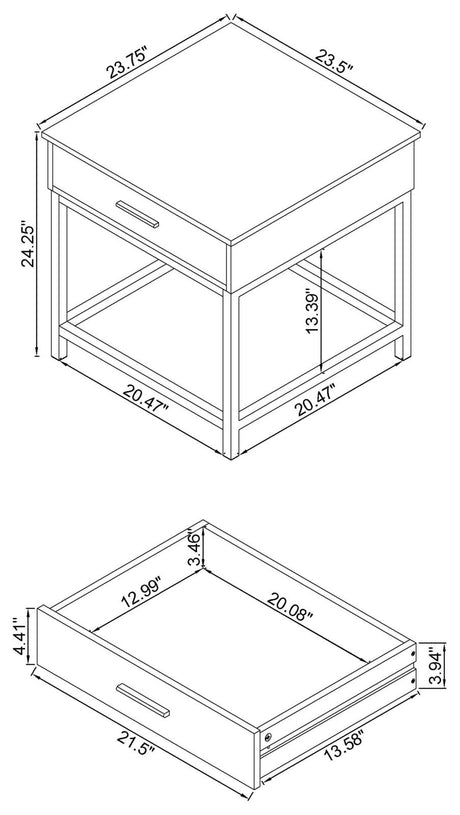 23.75"
23.5"
24.25"
13.39"
20.47"
20.47"

3.46"
12.99"
20.08"
4.41"
3.94"
21.5"
13.58"