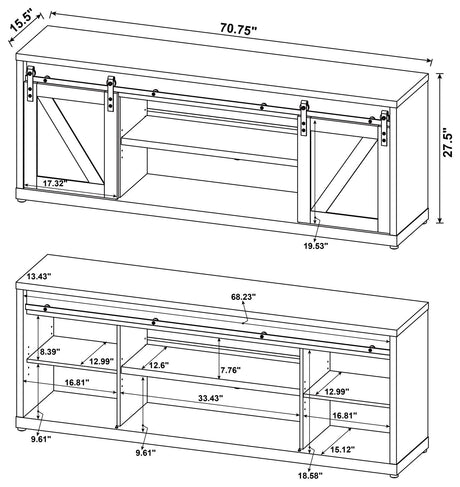 15.5"
70.75"
27.5"
17.32"
19.53"

13.43"
68.23"
8.39"
12.99"
12.6"
7.76"
16.81"
33.43"
12.99"
16.81"
9.61"
9.61"
15.12"
18.58"