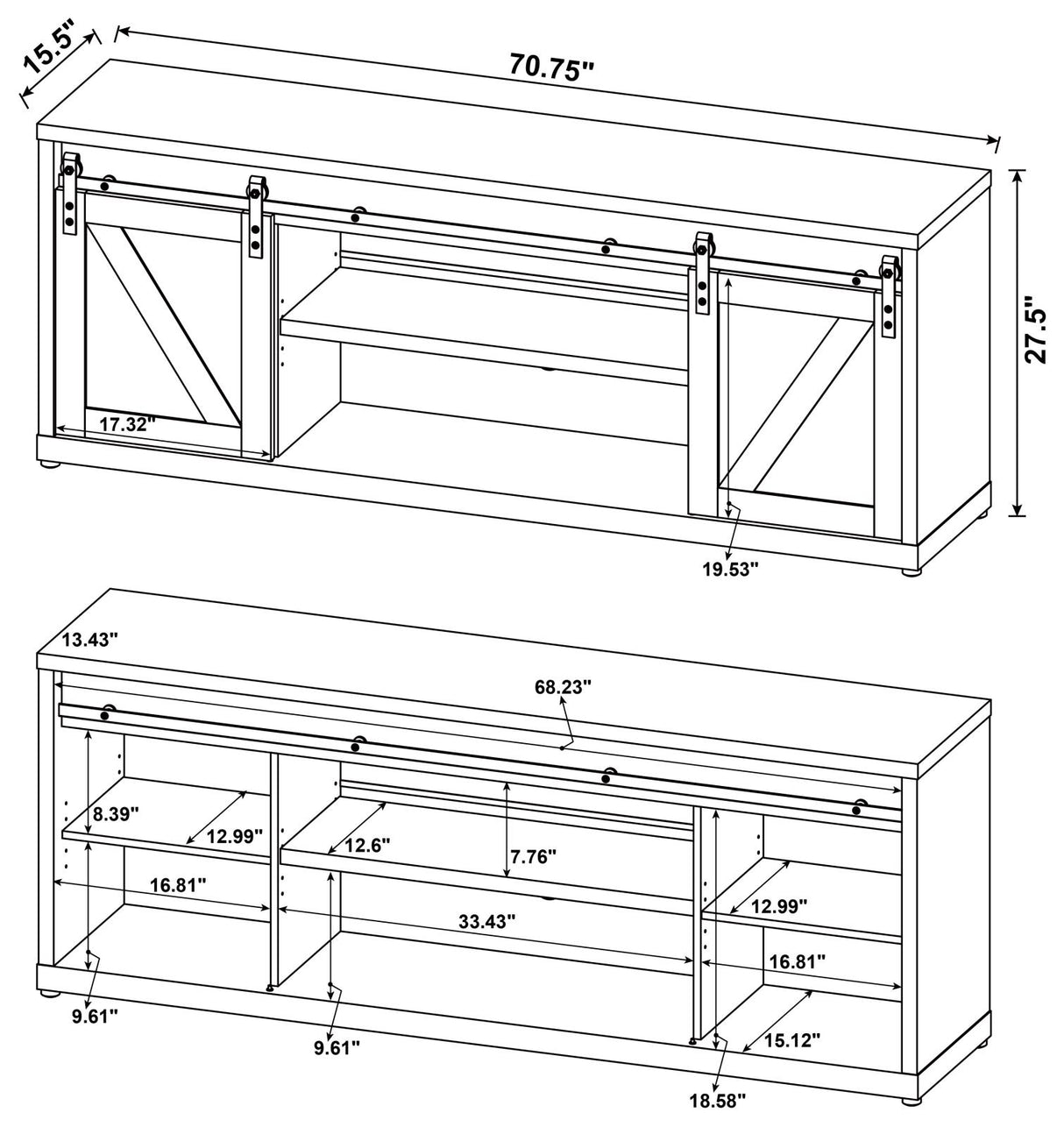 15.5"
70.75"
27.5"
17.32"
19.53"

13.43"
68.23"
8.39"
12.99"
12.6"
7.76"
16.81"
33.43"
12.99"
16.81"
9.61"
9.61"
15.12"
18.58"