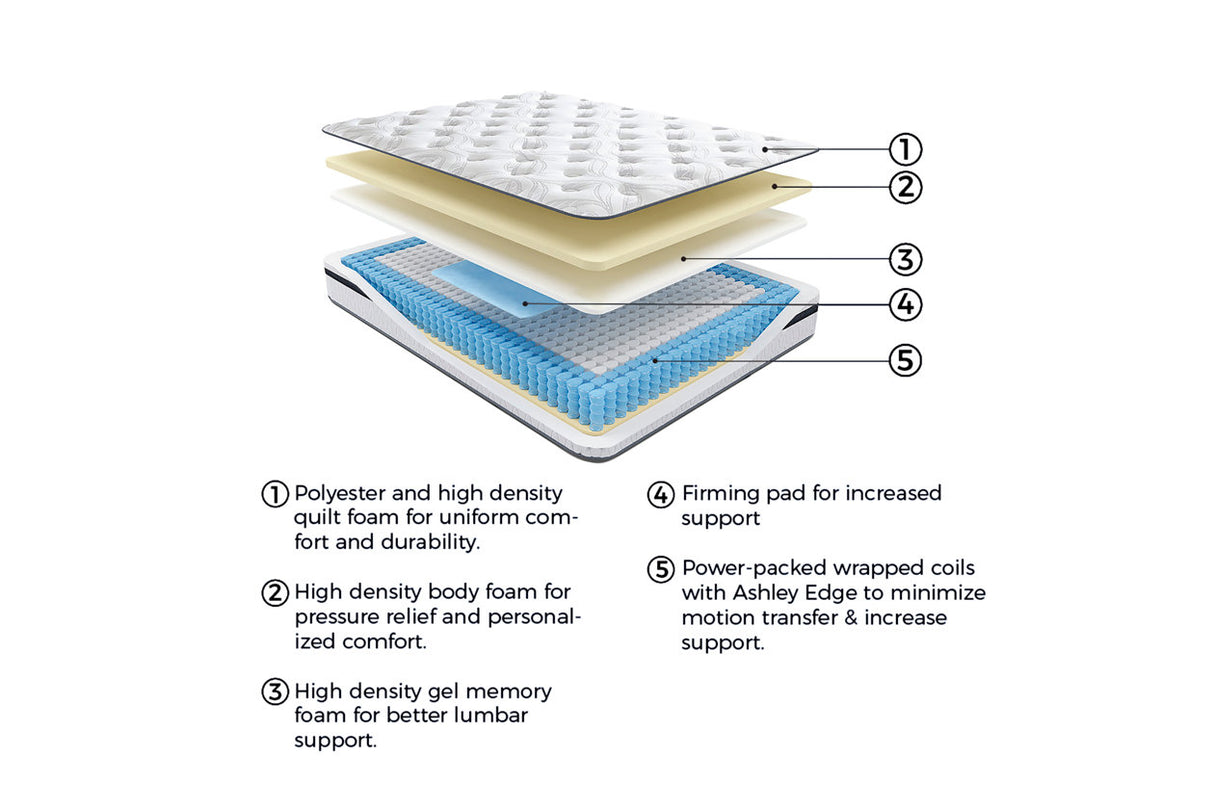 ①
②
③
④
⑤

① Polyester and high density quilt foam for uniform comfort and durability.

② High density body foam for pressure relief and personalized comfort.

③ High density gel memory foam for better lumbar support.

④ Firming pad for increased support

⑤ Power-packed wrapped coils with Ashley Edge to minimize motion transfer & increase support.