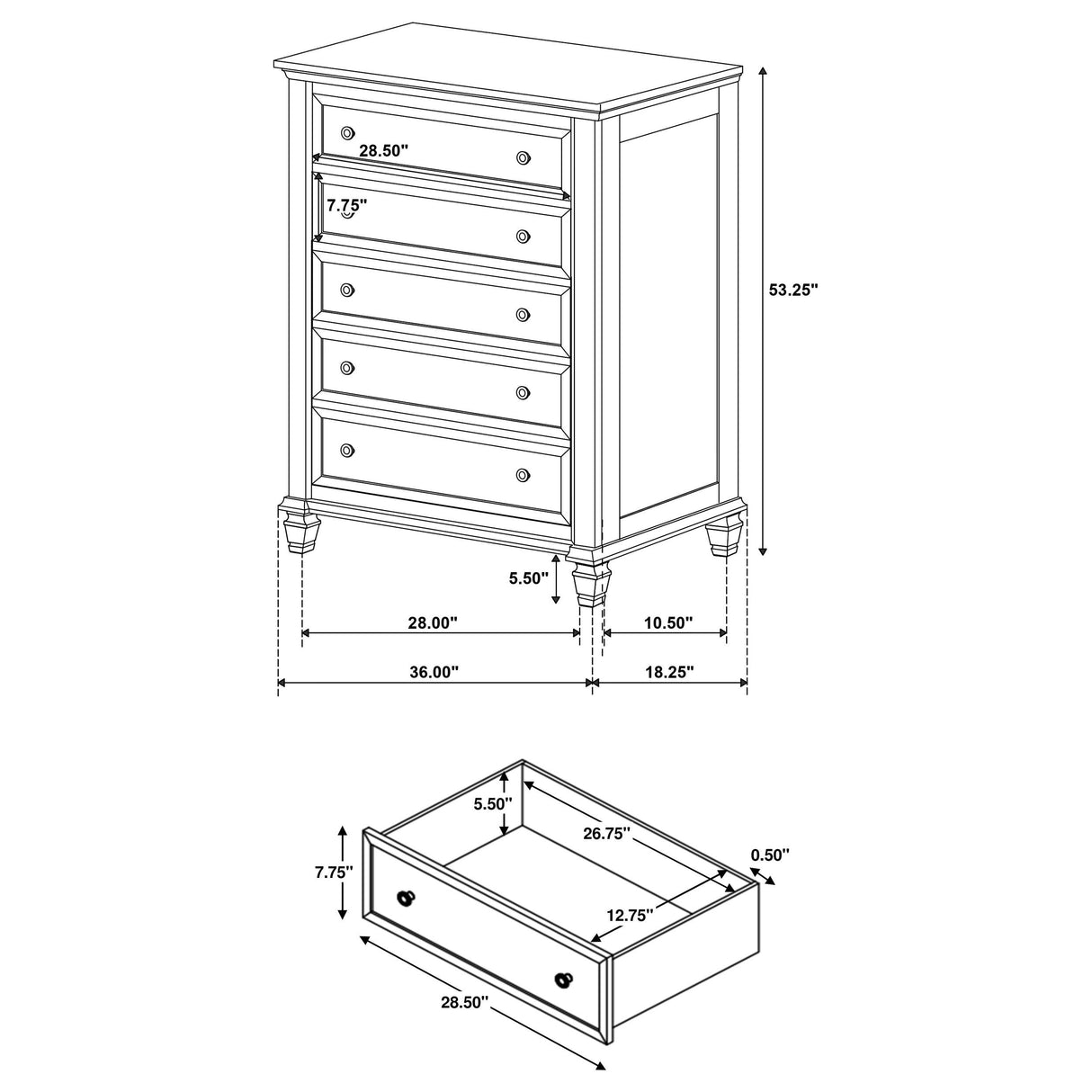 28.50"
7.75"
53.25"
5.50"
28.00"
10.50"
36.00"
18.25"

5.50"
26.75"
0.50"
7.75"
12.75"
28.50"