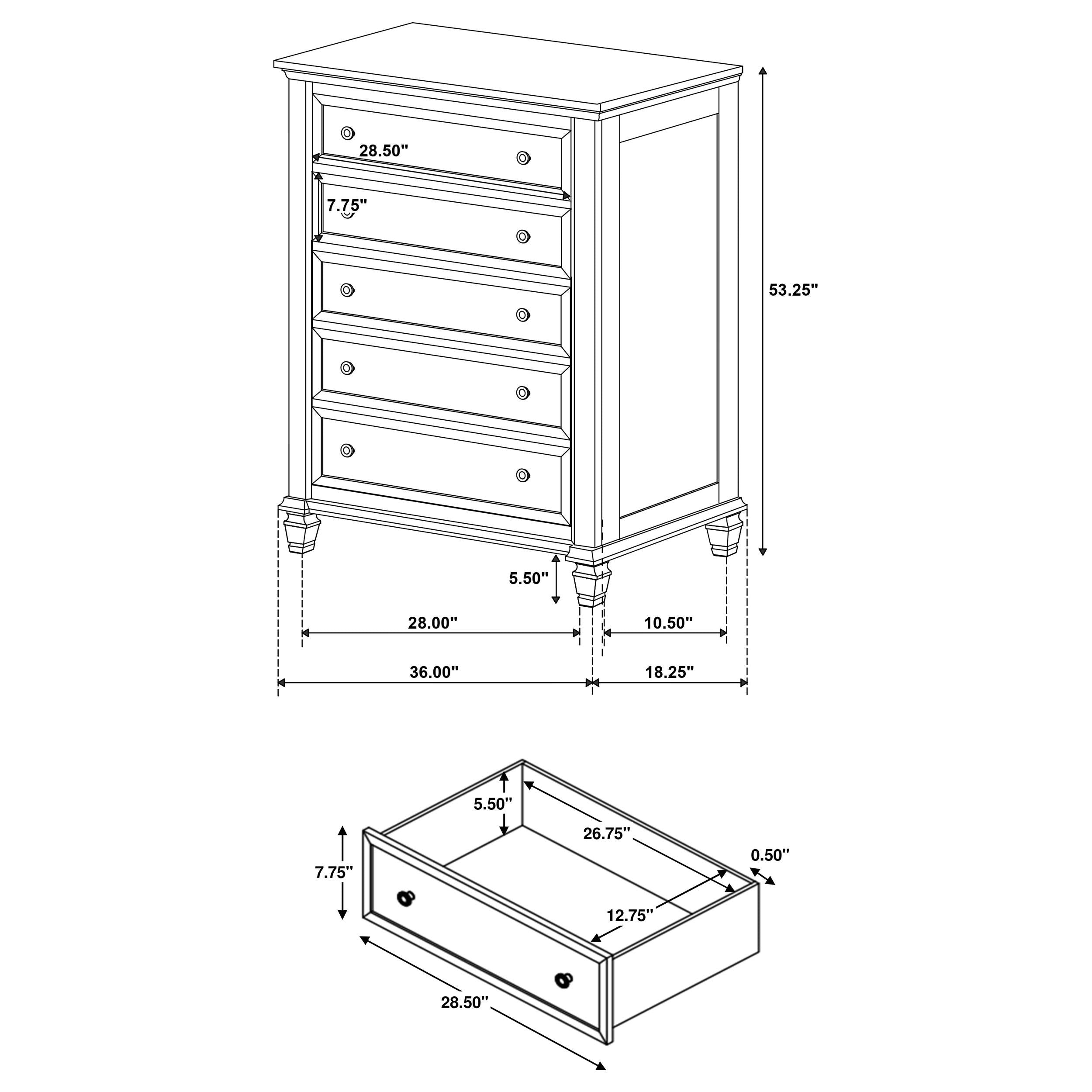 28.50"
7.75"
53.25"
5.50"
28.00"
10.50"
36.00"
18.25"

5.50"
26.75"
0.50"
7.75"
12.75"
28.50"