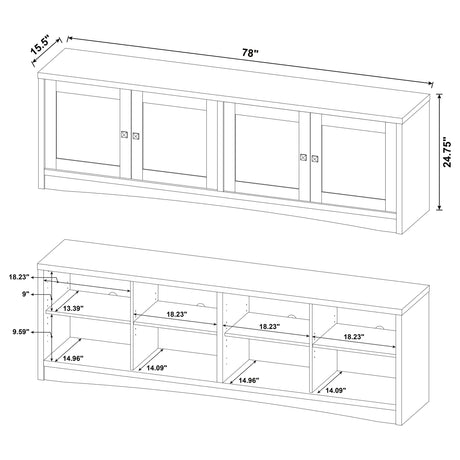 15.5"
78"
24.75"
18.23"
9"
13.39"
9.59"
14.96"
18.23"
14.09"
18.23"
14.96"
18.23"
14.09"