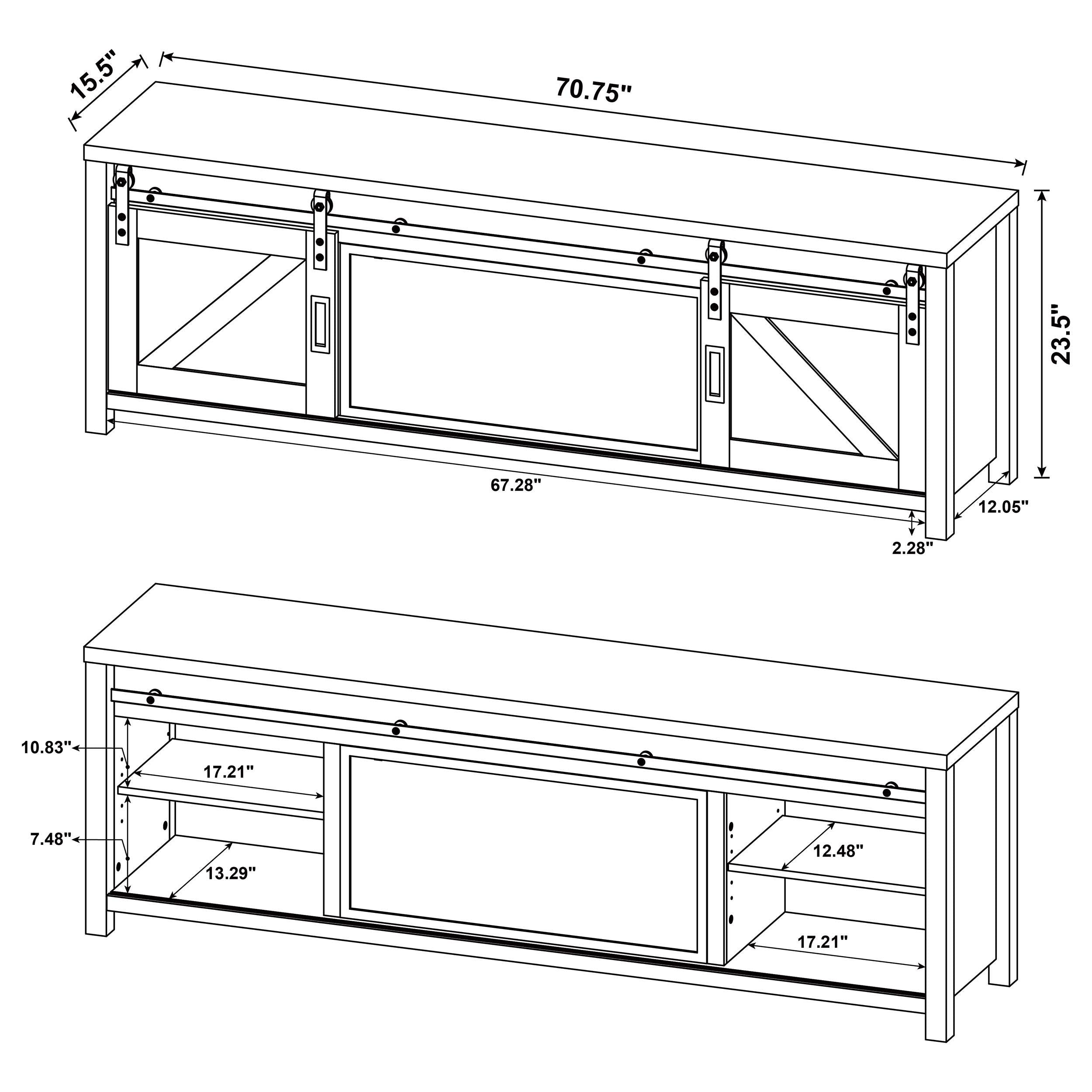 15.5"
70.75"
23.5"
67.28"
12.05"
2.28"

10.83"
17.21"
7.48"
13.29"
12.48"
17.21"