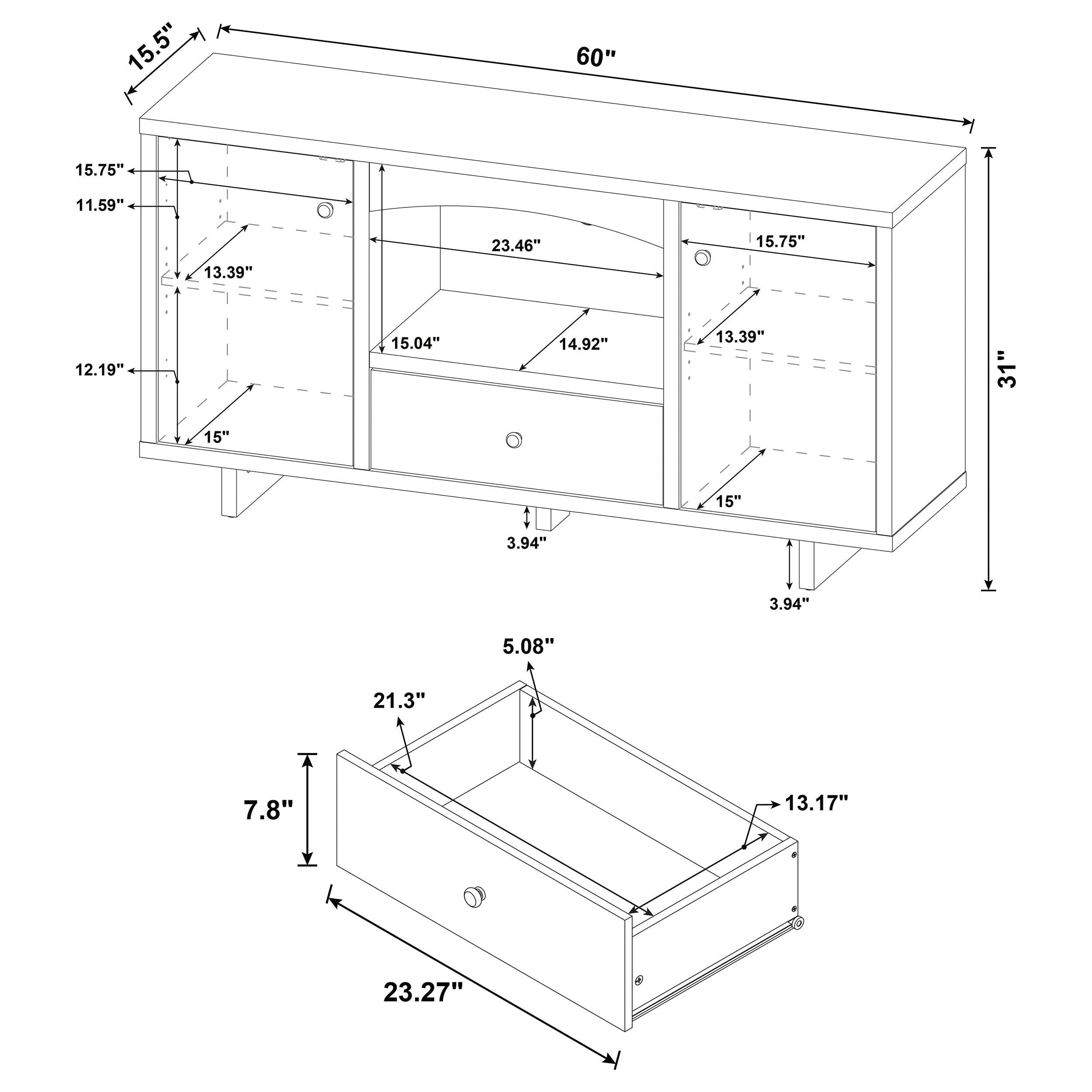 15.5"

60"

15.75"

11.59"

13.39"

12.19"

15"

23.46"

15.04"

14.92"

15.75"

13.39"

15"

31"

3.94"

3.94"

5.08"

21.3"

7.8"

13.17"

23.27"