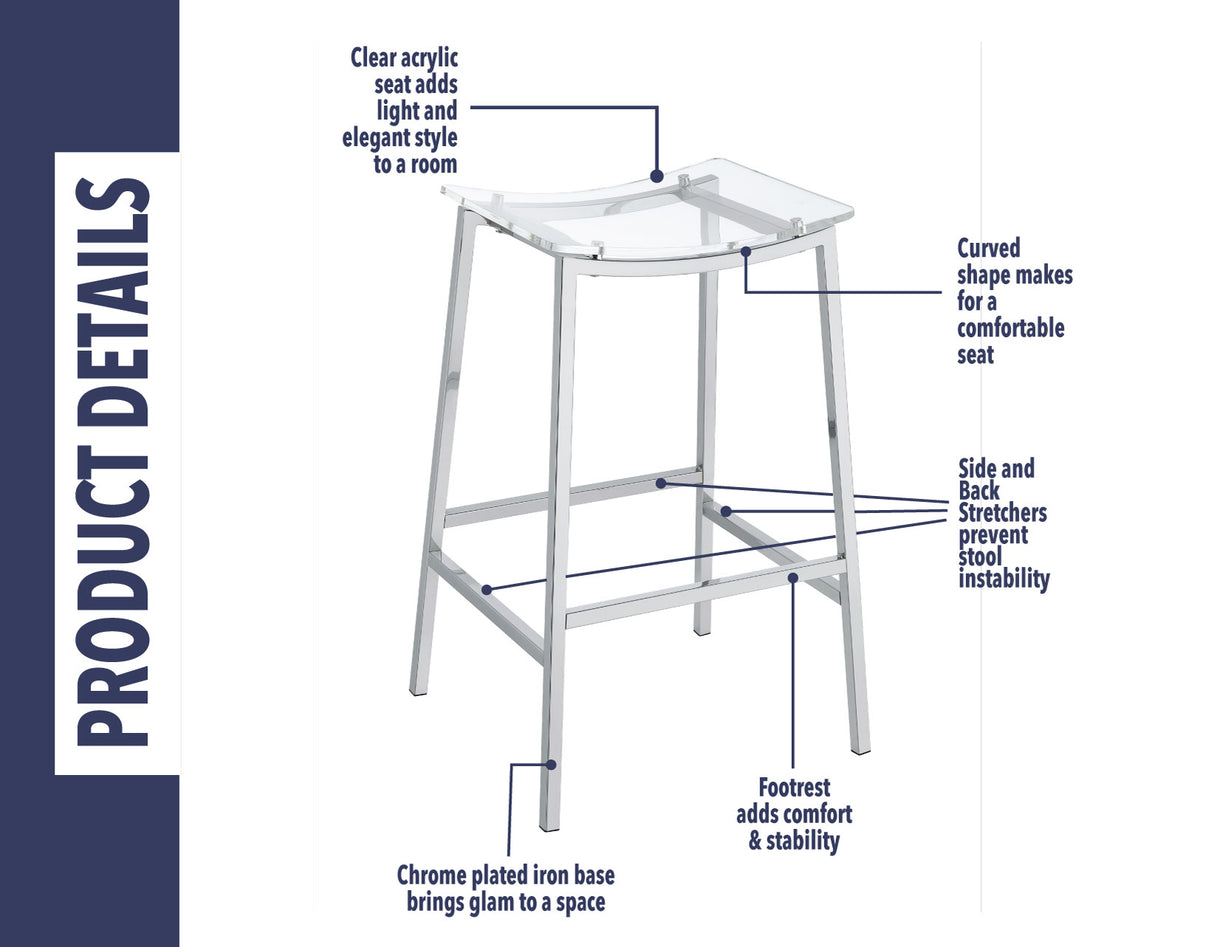 PRODUCT DETAILS

Clear acrylic seat adds light and elegant style to a room

Curved shape makes for a comfortable seat

Side and Back Stretchers prevent stool instability

Footrest adds comfort & stability

Chrome plated iron base brings glam to a space