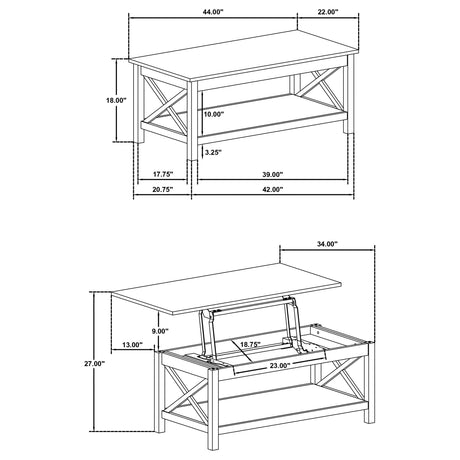 44.00"
22.00"
18.00"
10.00"
3.25"
17.75"
39.00"
20.75"
42.00"

34.00"
9.00"
13.00"
18.75"
23.00"
27.00"