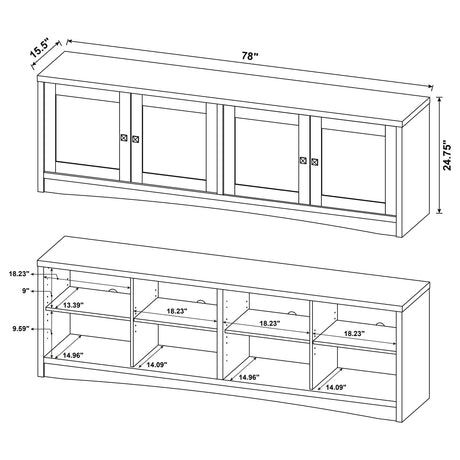 15.5"
78"
24.75"
18.23"
9"
13.39"
18.23"
18.23"
18.23"
9.59"
14.96"
14.09"
14.96"
14.09"