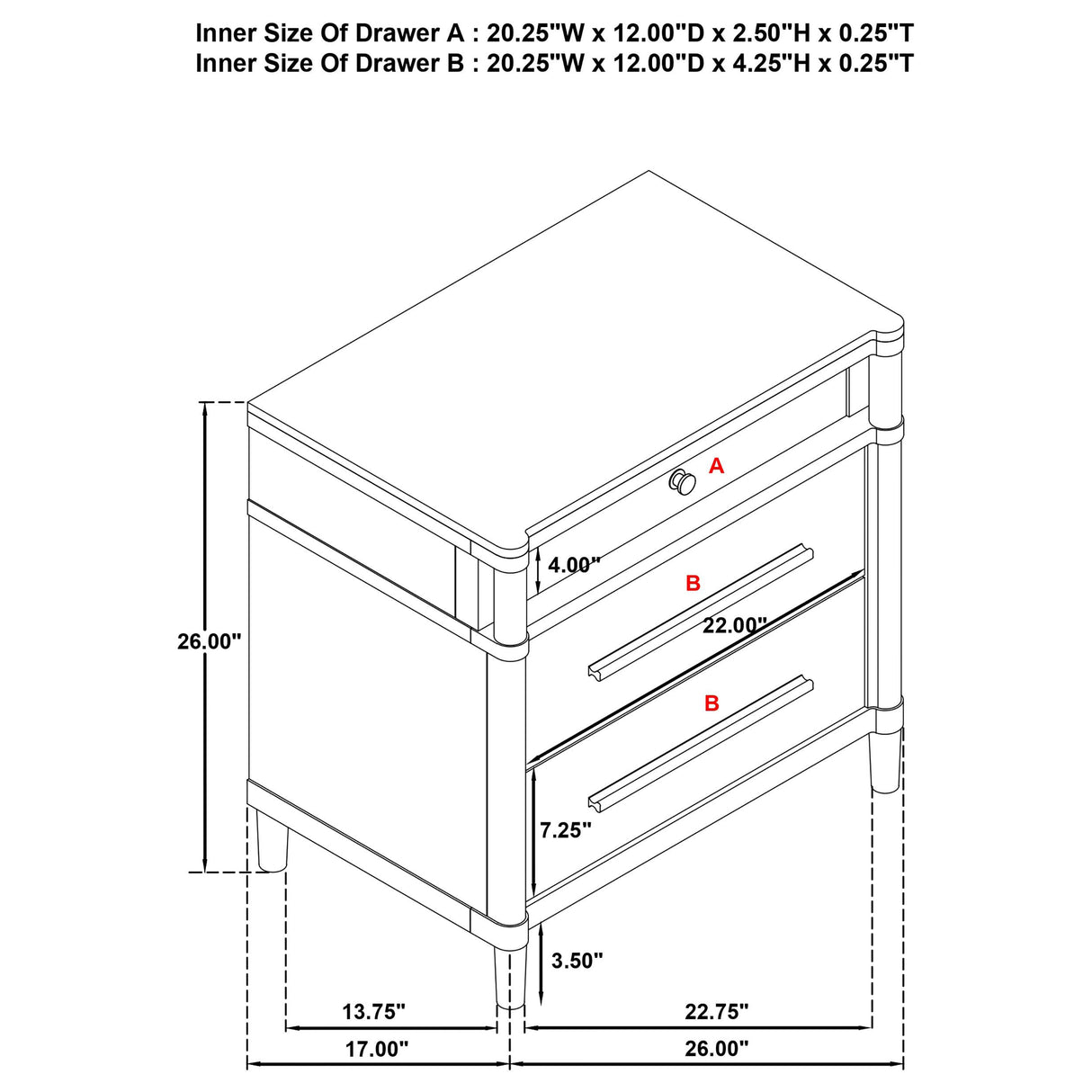 Inner Size Of Drawer A : 20.25"W x 12.00"D x 2.50"H x 0.25"T
Inner Size Of Drawer B : 20.25"W x 12.00"D x 4.25"H x 0.25"T

A
4.00"
B
22.00"
26.00"
B
7.25"
3.50"
13.75"
22.75"
17.00"
26.00"