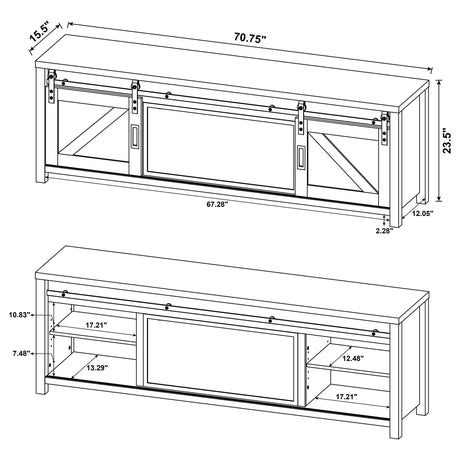 15.5"
70.75"
23.5"
67.28"
12.05"
2.28"
10.83"
17.21"
7.48"
13.29"
12.48"
17.21"