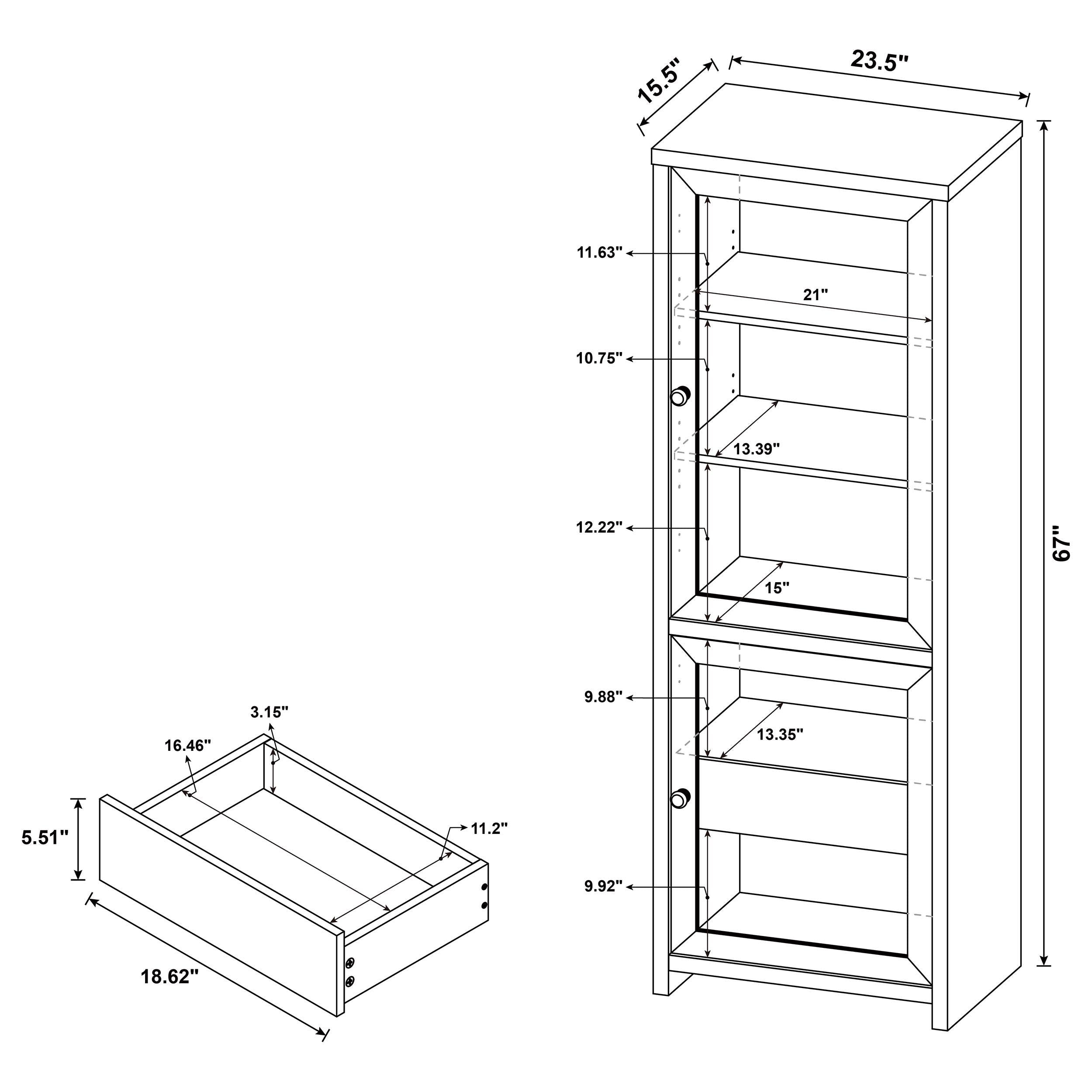 15.5"
23.5"
67"
11.63"
21"
10.75"
13.39"
12.22"
15"
9.88"
13.35"
9.92"
3.15"
16.46"
5.51"
11.2"
18.62"