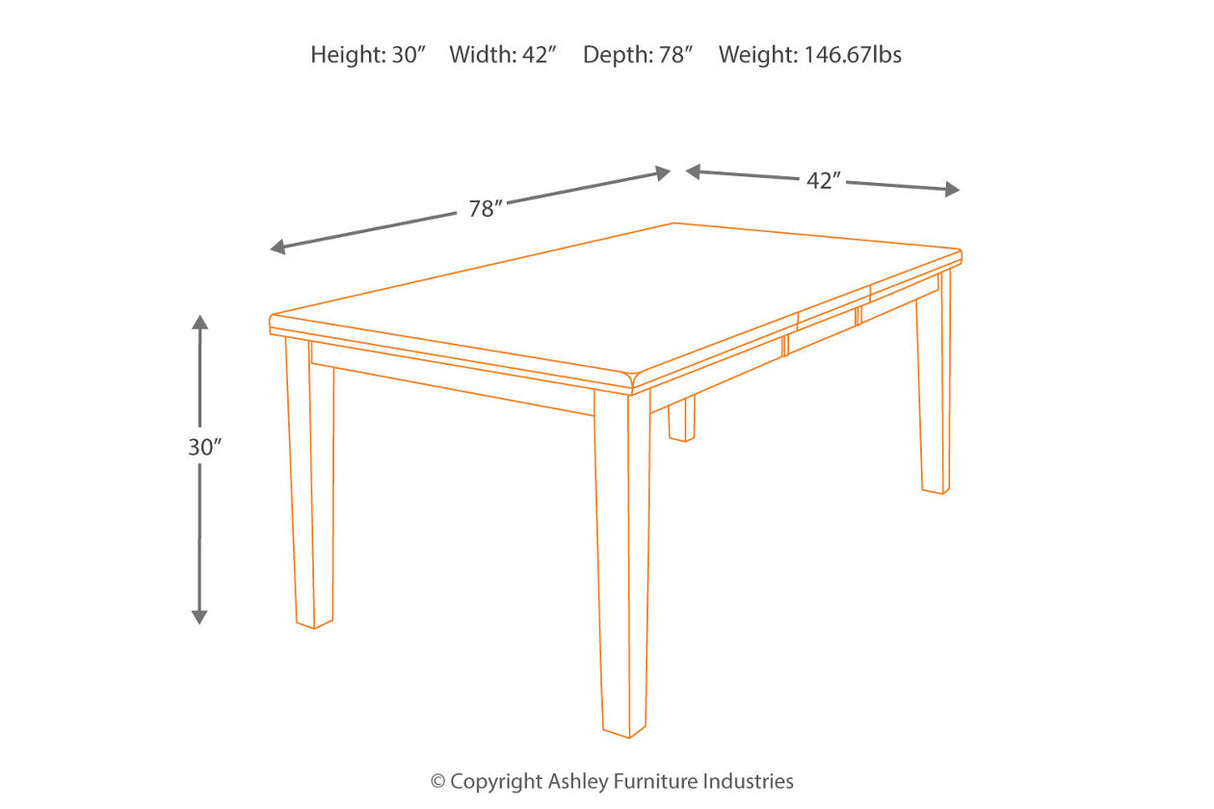 Height: 30″ Width: 42″ Depth: 78″ Weight: 146.67lbs

78″

42″

30″

© Copyright Ashley Furniture Industries