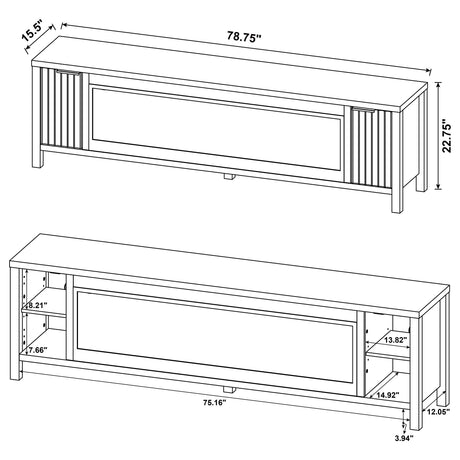 15.5"
78.75"
22.75"
8.21"
7.66"
13.82"
14.92"
75.16"
12.05"
3.94"